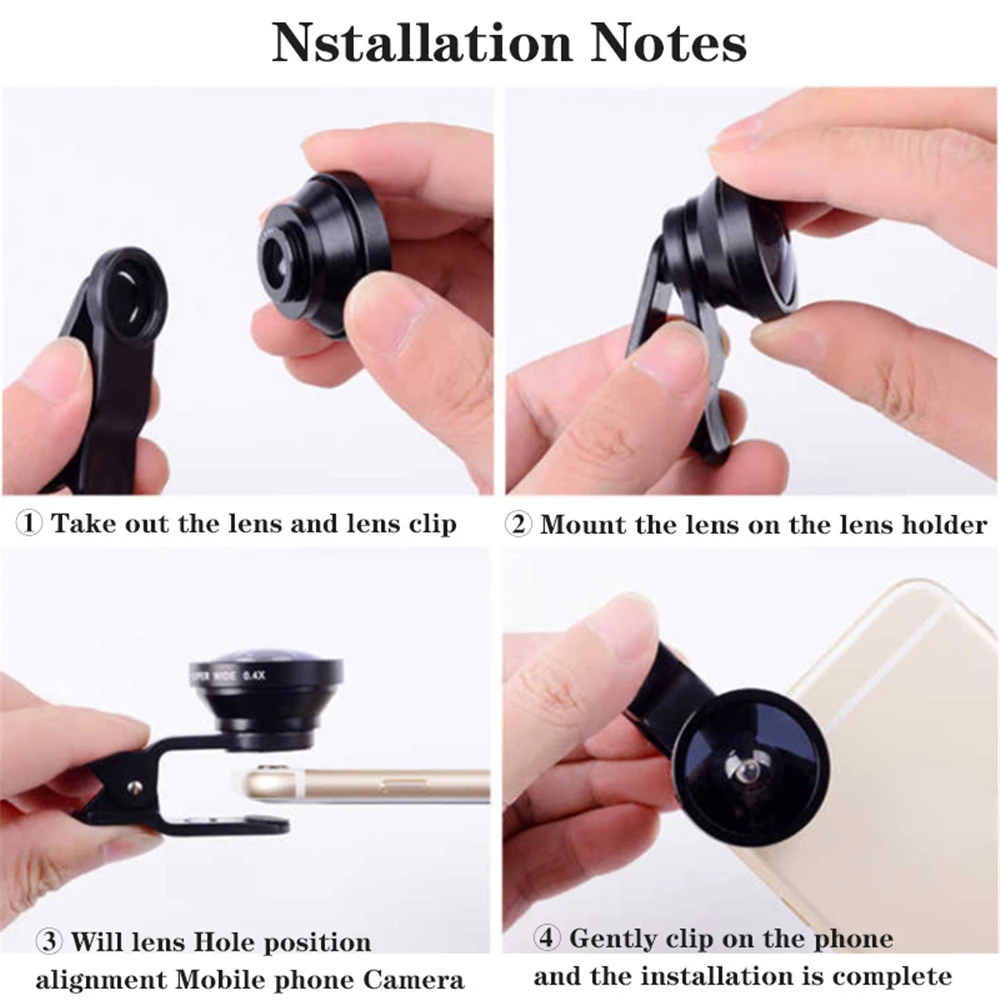 Nstallation Notes

① Take out the lens and lens clip

② Mount the lens on the lens holder

SUPER WIDE 0.4X

③ Will lens Hole position alignment Mobile phone Camera

④ Gently clip on the phone and the installation is complete