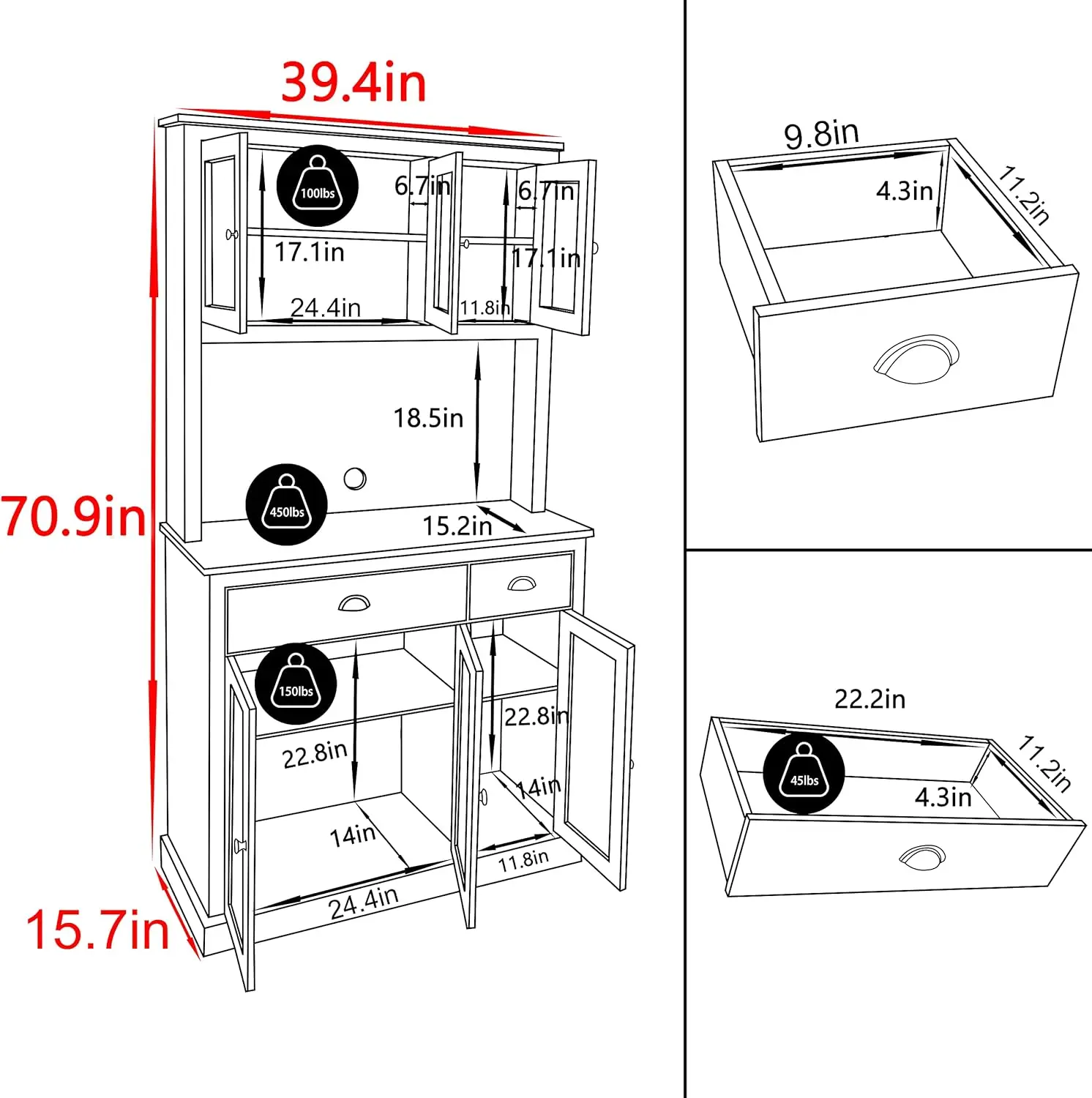 39.4in

100lbs

6.7in

6.7in

17.1in

17.1in

24.4in

11.8in

18.5in

70.9in

450lbs

15.2in

150lbs

22.8in

22.8in

14in

14in

11.8in

24.4in

15.7in

9.8in

4.3in

11.2in

22.2in

45lbs

4.3in

11.2in