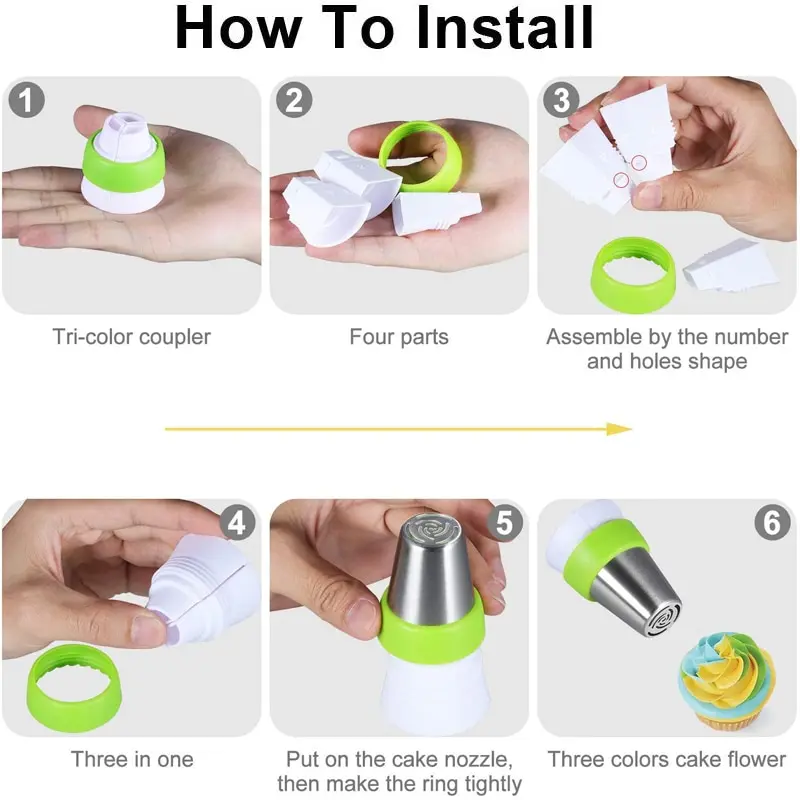 How To Install

1
Tri-color coupler

2
Four parts

3
Assemble by the number and holes shape

4
Three in one

5
Put on the cake nozzle, then make the ring tightly

6
Three colors cake flower