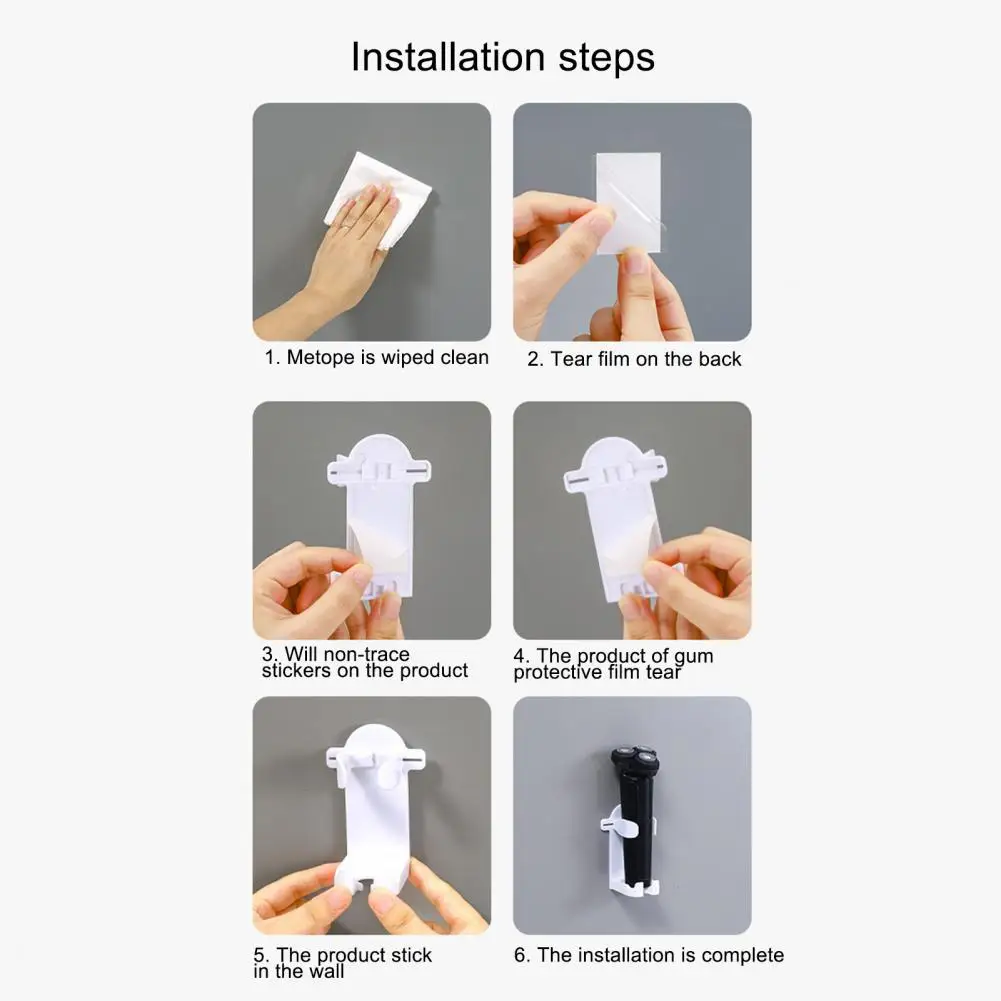 Installation steps

1. Metope is wiped clean

2. Tear film on the back

3. Will non-trace stickers on the product

4. The product of gum protective film tear

5. The product stick in the wall

6. The installation is complete