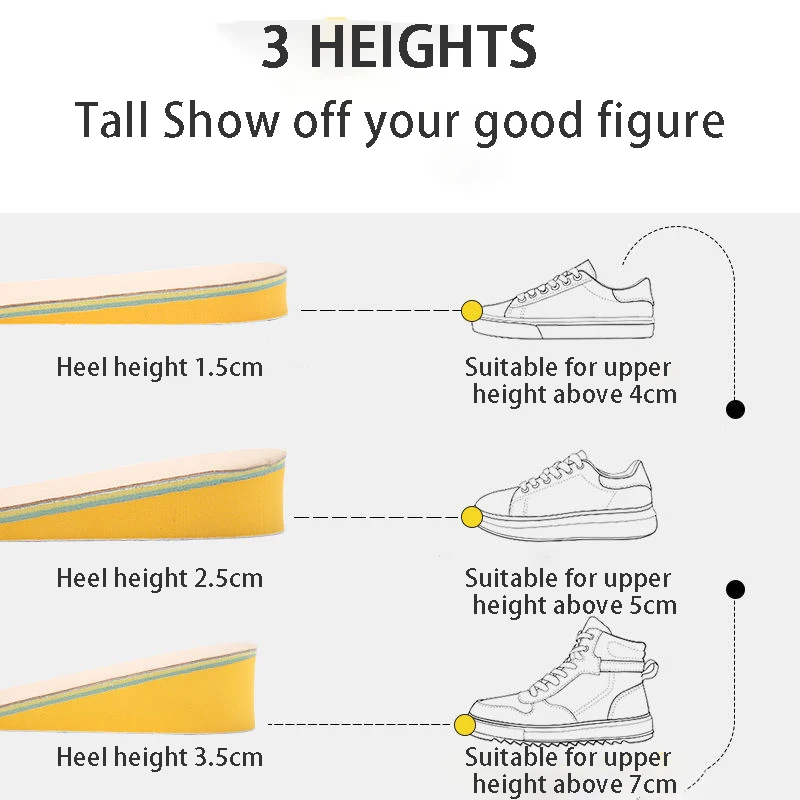 3 HEIGHTS
Tall Show off your good figure

Heel height 1.5cm

Suitable for upper height above 4cm

Heel height 2.5cm

Suitable for upper height above 5cm

Heel height 3.5cm

Suitable for upper height above 7cm