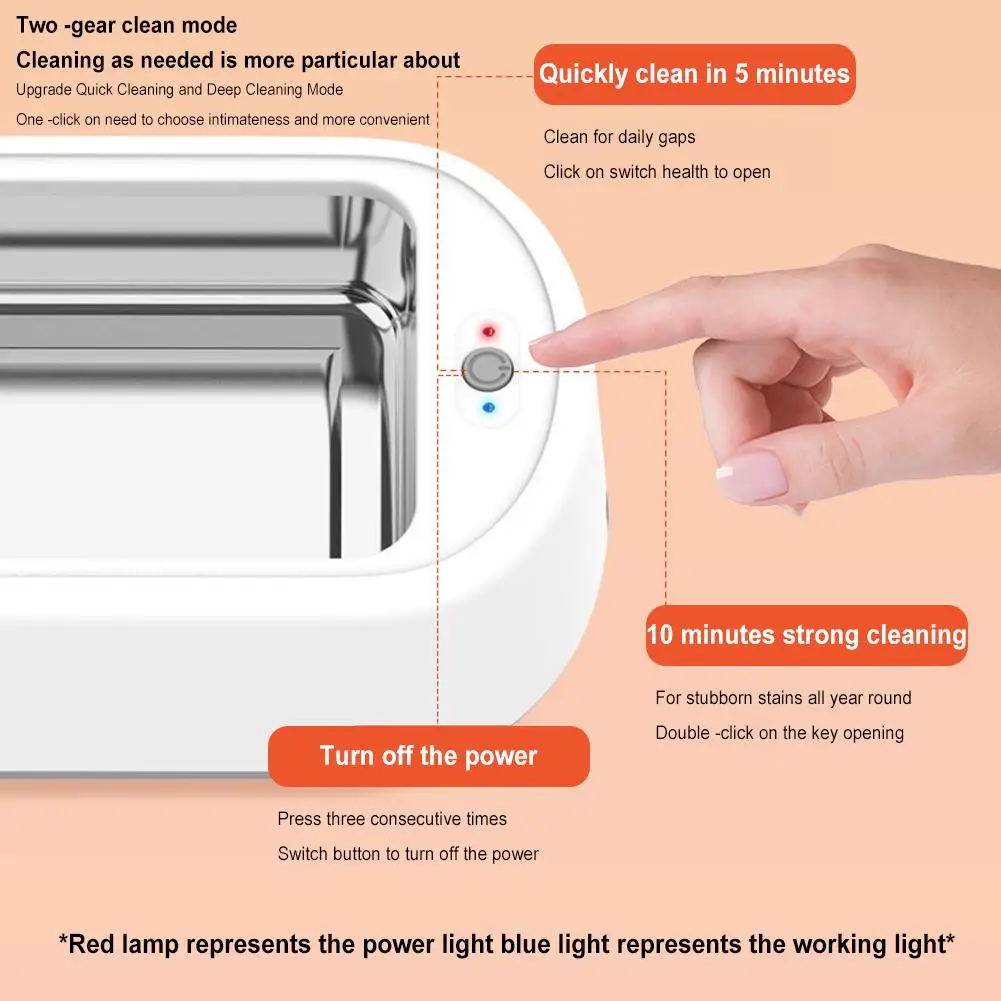 Two -gear clean mode
Cleaning as needed is more particular about
Upgrade Quick Cleaning and Deep Cleaning Mode
One -click on need to choose intimateness and more convenient

Quickly clean in 5 minutes
Clean for daily gaps
Click on switch health to open

10 minutes strong cleaning
For stubborn stains all year round
Double -click on the key opening

Turn off the power
Press three consecutive times
Switch button to turn off the power

*Red lamp represents the power light blue light represents the working light*