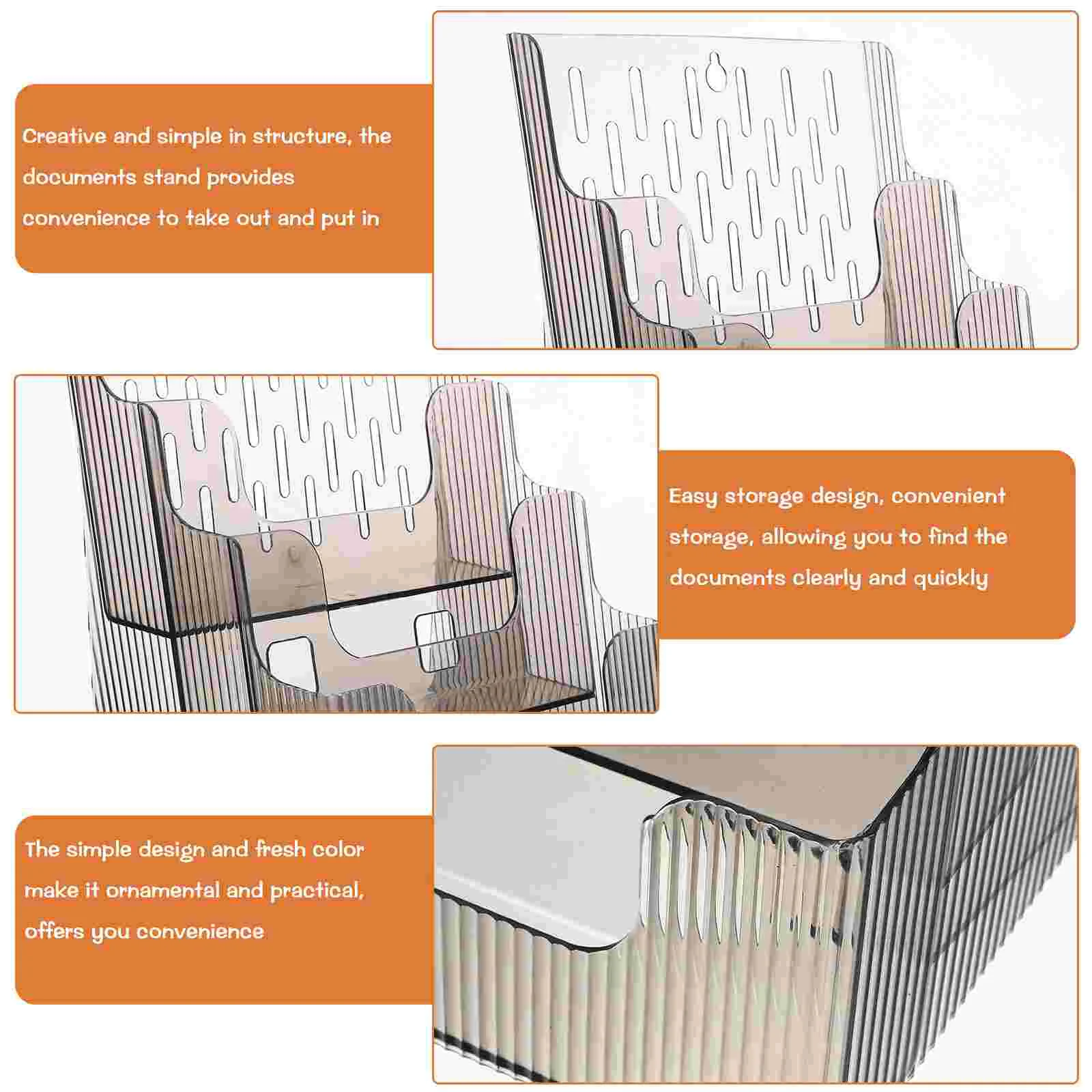 Creative and simple in structure, the documents stand provides convenience to take out and put in

Easy storage design, convenient storage, allowing you to find the documents clearly and quickly

The simple design and fresh color make it ornamental and practical, offers you convenience