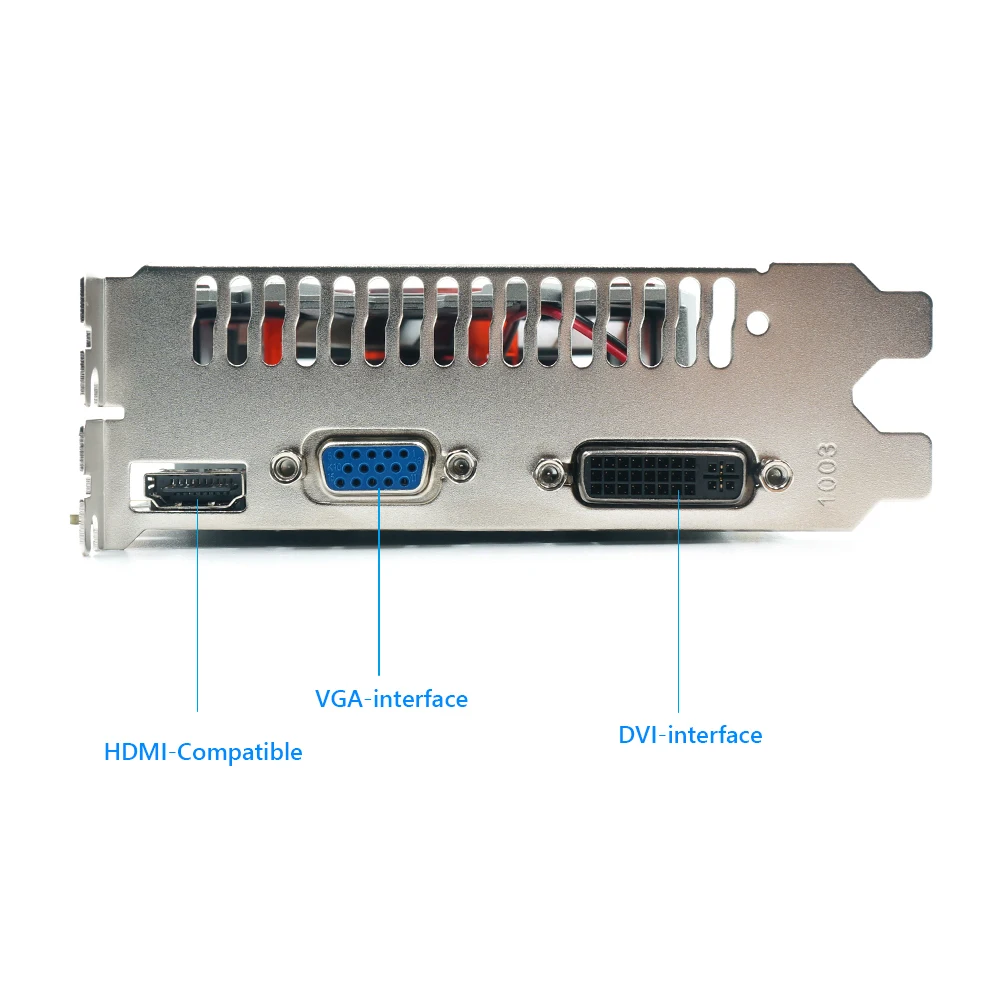 1003

VGA-interface

DVI-interface

HDMI-Compatible