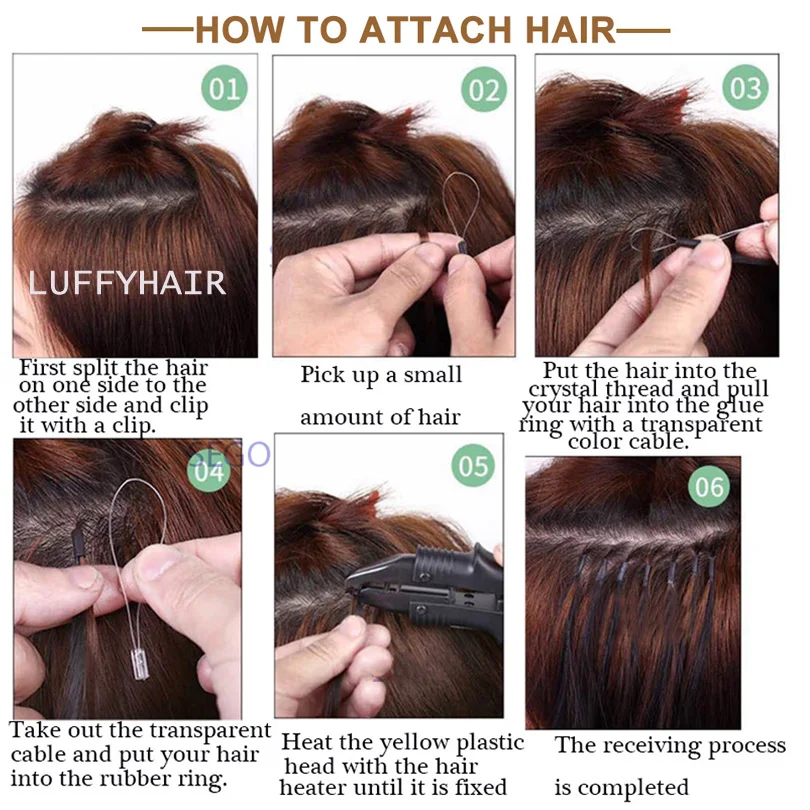 —HOW TO ATTACH HAIR—

01

LUFFYHAIR

First split the hair on one side to the other side and clip it with a clip.

02

Pick up a small amount of hair

03

Put the hair into the crystal thread and pull your hair into the glue ring with a transparent color cable.

04

Take out the transparent cable and put your hair into the rubber ring.

05

Heat the yellow plastic head with the hair heater until it is fixed

06

The receiving process is completed