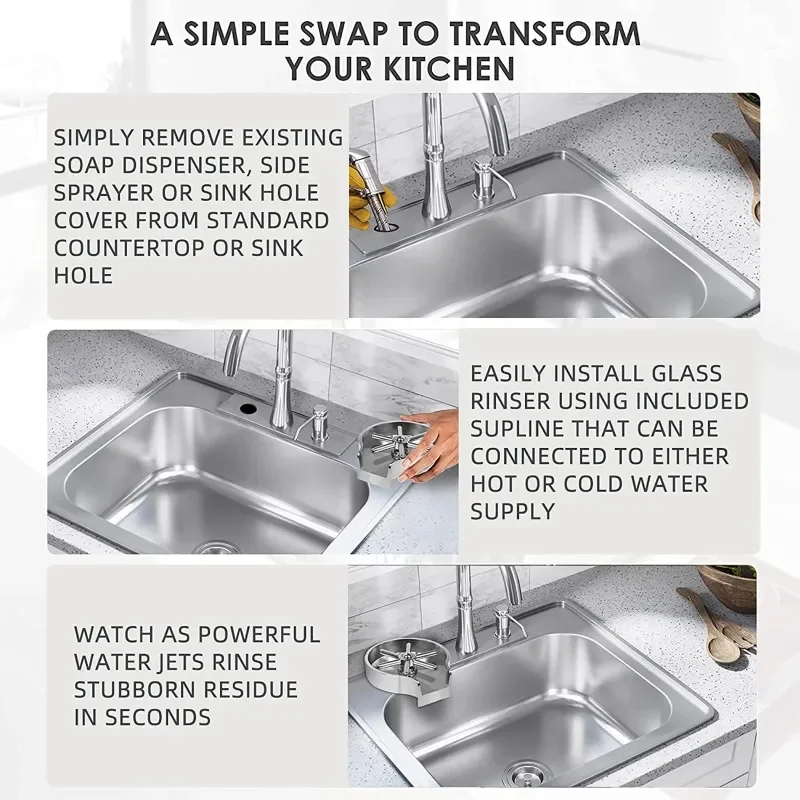 A SIMPLE SWAP TO TRANSFORM YOUR KITCHEN

SIMPLY REMOVE EXISTING SOAP DISPENSER, SIDE SPRAYER OR SINK HOLE COVER FROM STANDARD COUNTERTOP OR SINK HOLE

EASILY INSTALL GLASS RINSER USING INCLUDED SUPLINE THAT CAN BE CONNECTED TO EITHER HOT OR COLD WATER SUPPLY

WATCH AS POWERFUL WATER JETS RINSE STUBBORN RESIDUE IN SECONDS