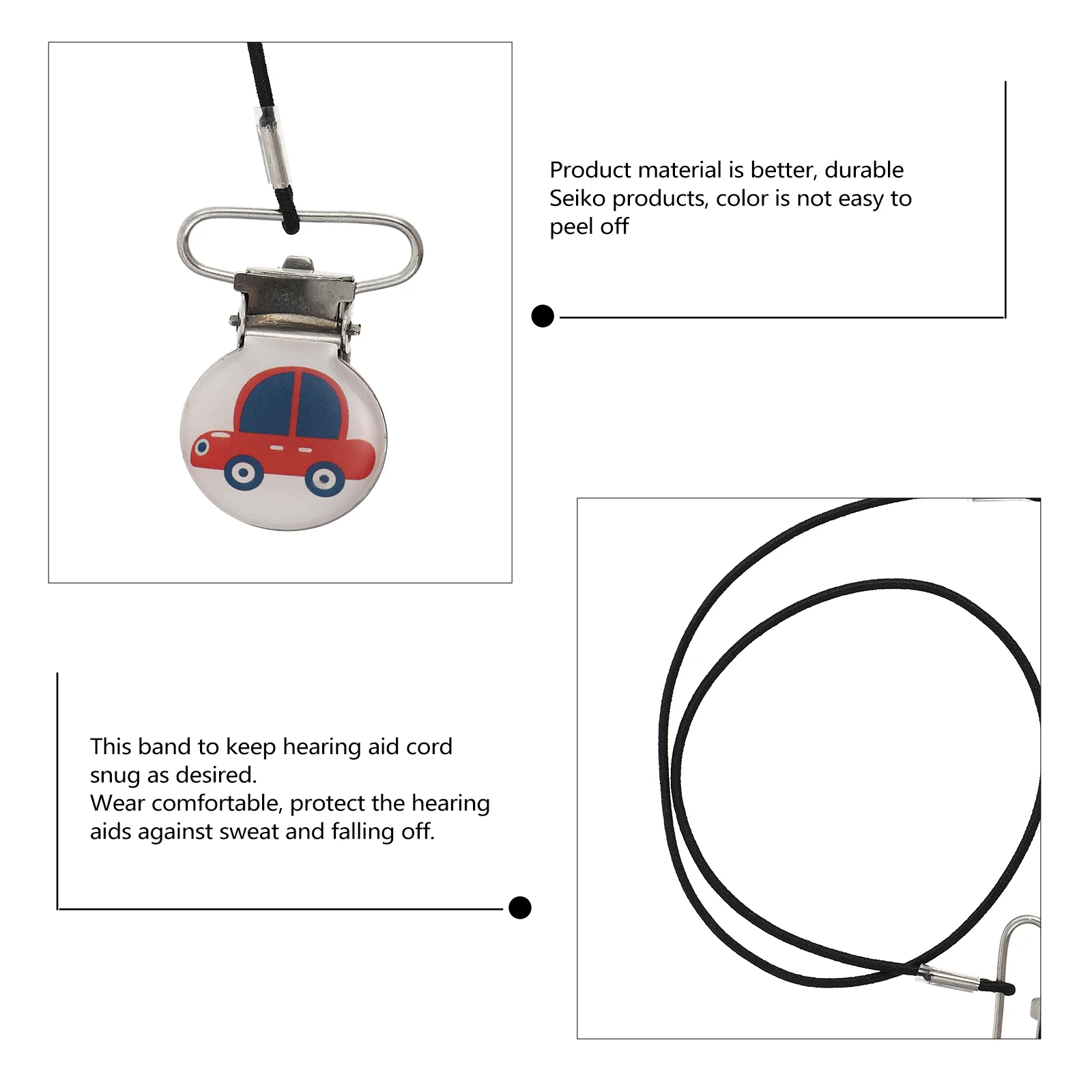 Product material is better, durable Seiko products, color is not easy to peel off

This band to keep hearing aid cord snug as desired.
Wear comfortable, protect the hearing aids against sweat and falling off.