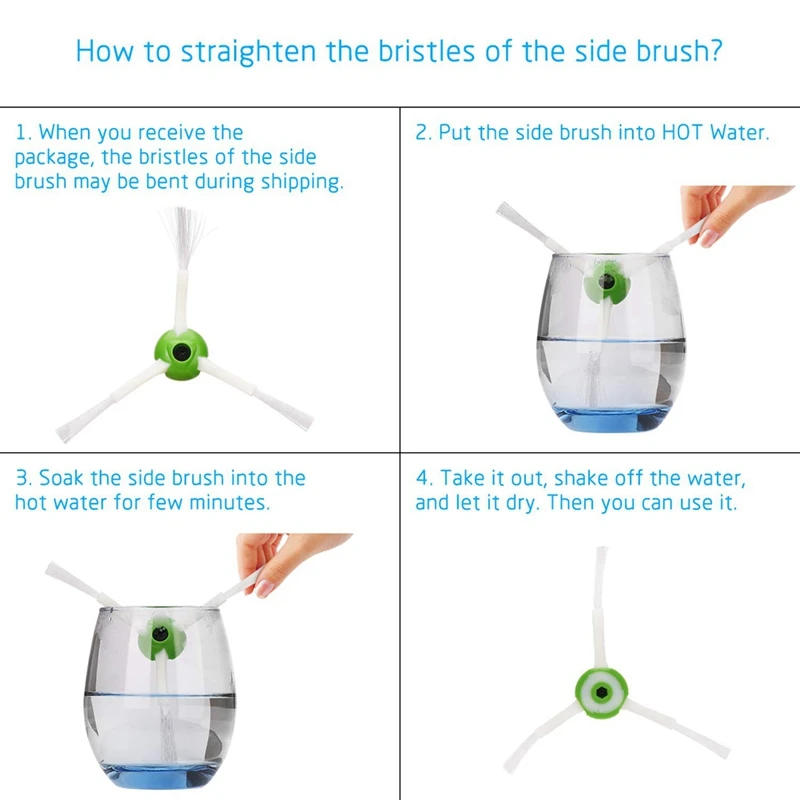 How to straighten the bristles of the side brush?

1. When you receive the package, the bristles of the side brush may be bent during shipping.

2. Put the side brush into HOT Water.

3. Soak the side brush into the hot water for few minutes.

4. Take it out, shake off the water, and let it dry. Then you can use it.