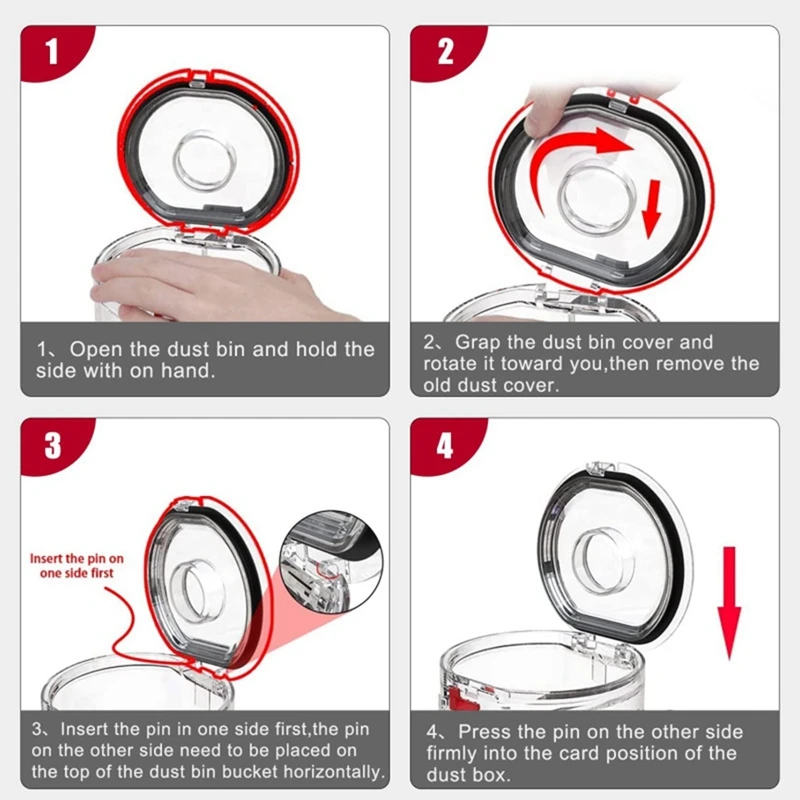 1

1、Open the dust bin and hold the side with on hand.

2

2、Grap the dust bin cover and rotate it toward you,then remove the old dust cover.

3

Insert the pin on one side first

3、Insert the pin in one side first,the pin on the other side need to be placed on the top of the dust bin bucket horizontally.

4

4、Press the pin on the other side firmly into the card position of the dust box.