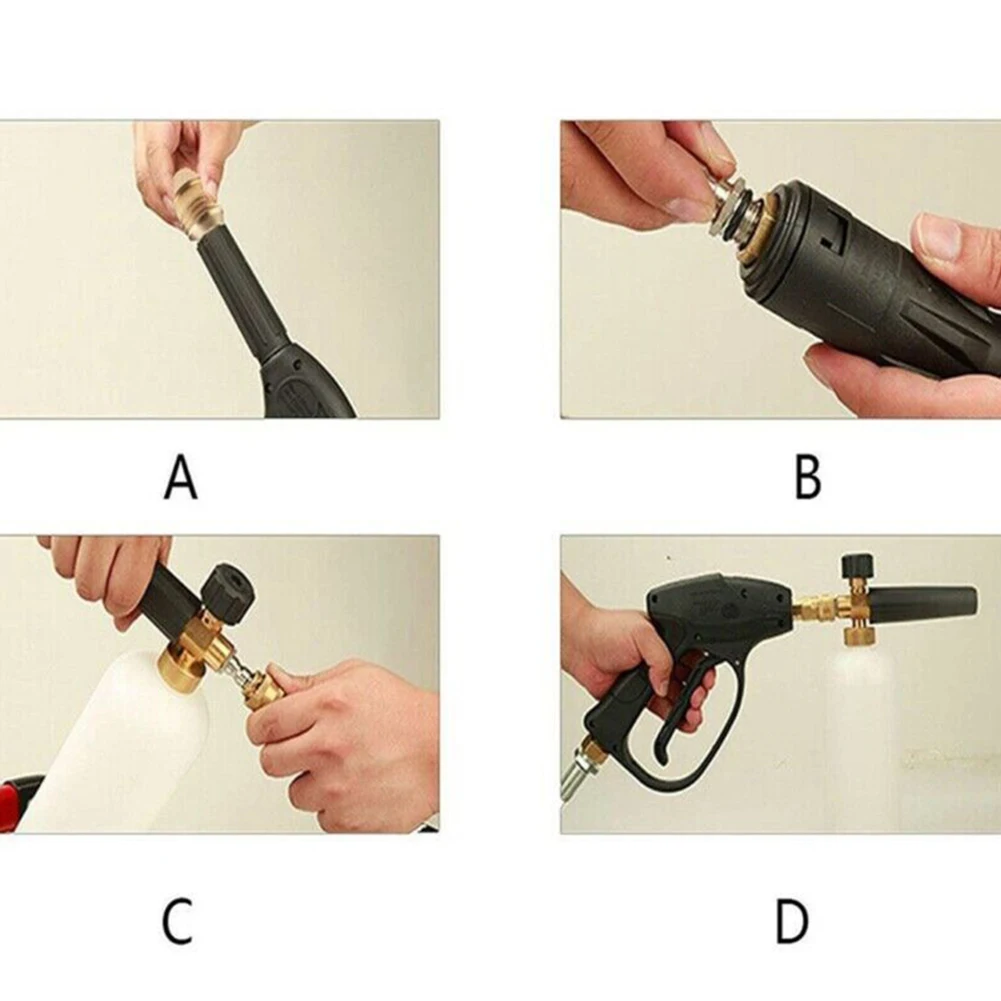 A

B

C

D