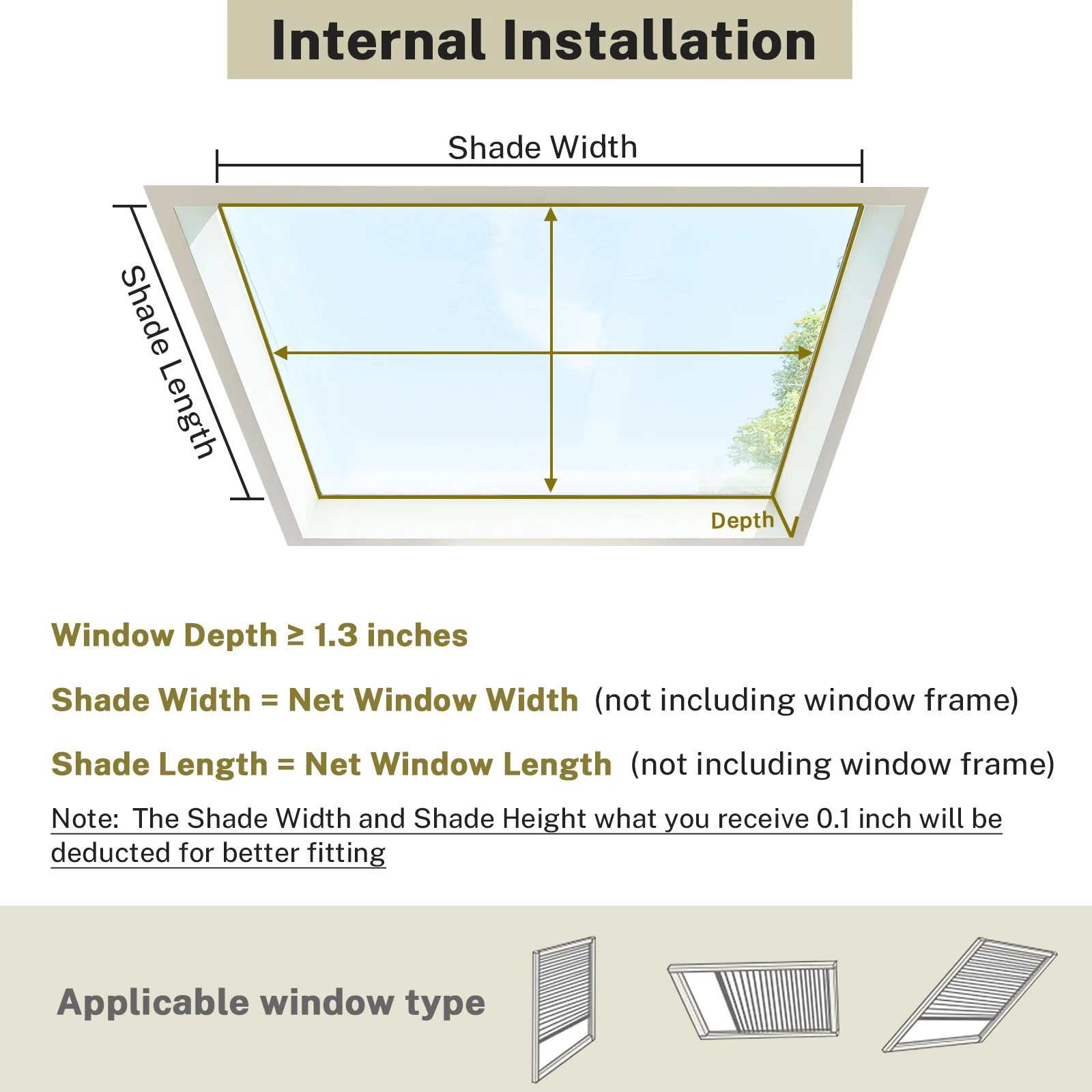 Internal Installation

Shade Width

Shade Length

Depth

Window Depth ≥ 1.3 inches

Shade Width = Net Window Width (not including window frame)

Shade Length = Net Window Length (not including window frame)

Note: The Shade Width and Shade Height what you receive 0.1 inch will be deducted for better fitting

Applicable window type