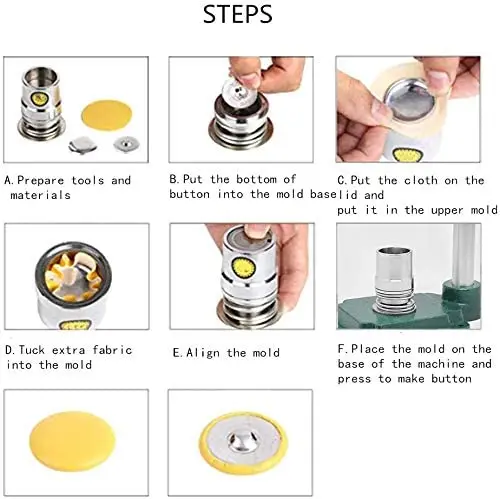 STEPS

A. Prepare tools and materials

B. Put the bottom of button into the mold base

C. Put the cloth on the lid and put it in the upper mold

D. Tuck extra fabric into the mold

E. Align the mold

F. Place the mold on the base of the machine and press to make button