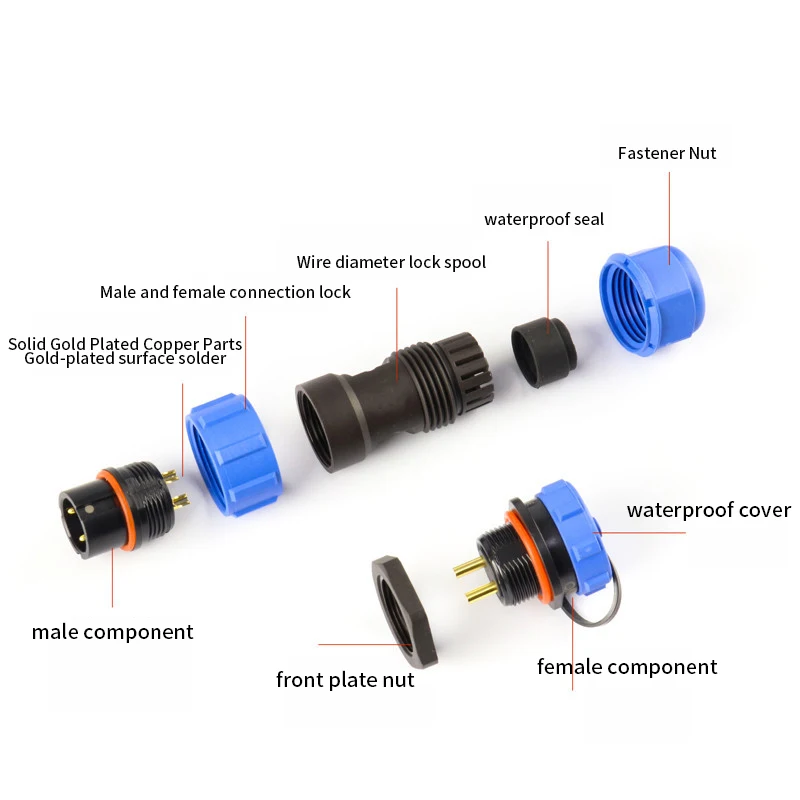 Fastener Nut

waterproof seal

Wire diameter lock spool

Male and female connection lock

Solid Gold Plated Copper Parts
Gold-plated surface solder

waterproof cover

male component

front plate nut

female component