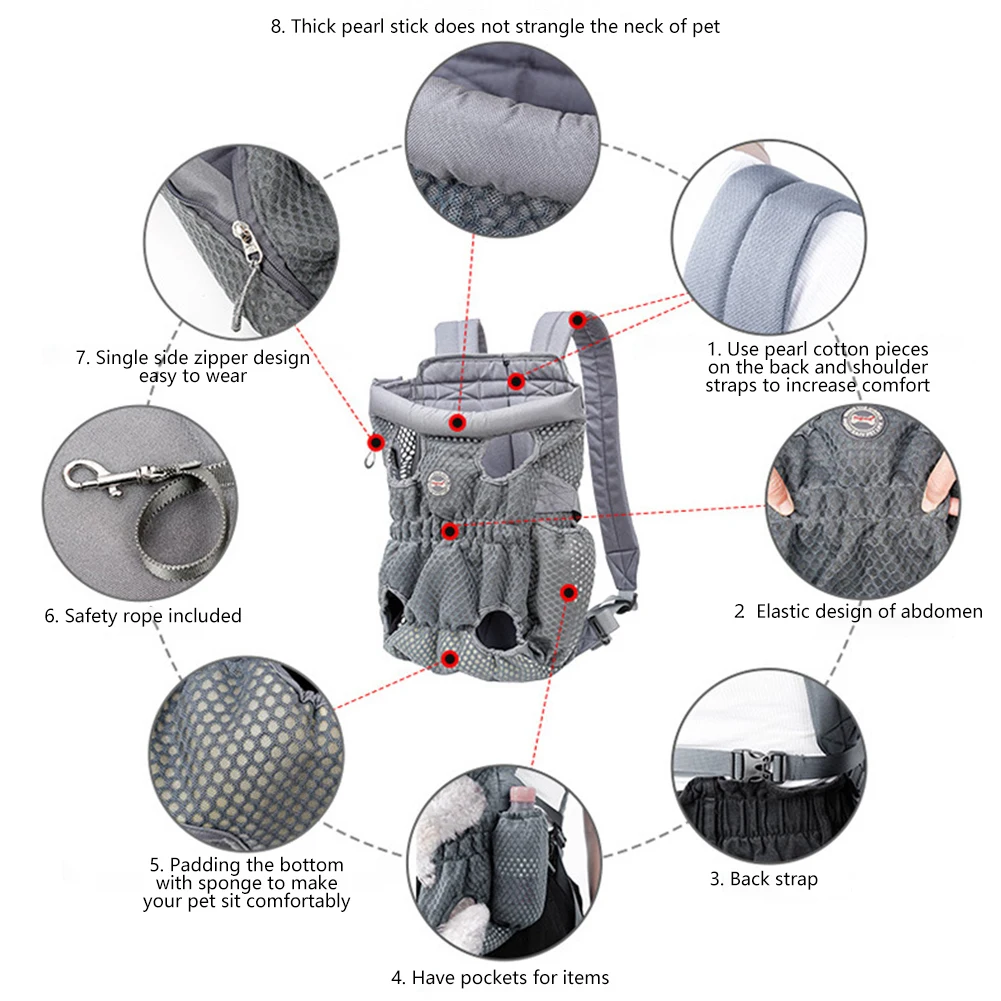 8. Thick pearl stick does not strangle the neck of pet

7. Single side zipper design easy to wear

1. Use pearl cotton pieces on the back and shoulder straps to increase comfort

6. Safety rope included

2 Elastic design of abdomen

5. Padding the bottom with sponge to make your pet sit comfortably

3. Back strap

4. Have pockets for items