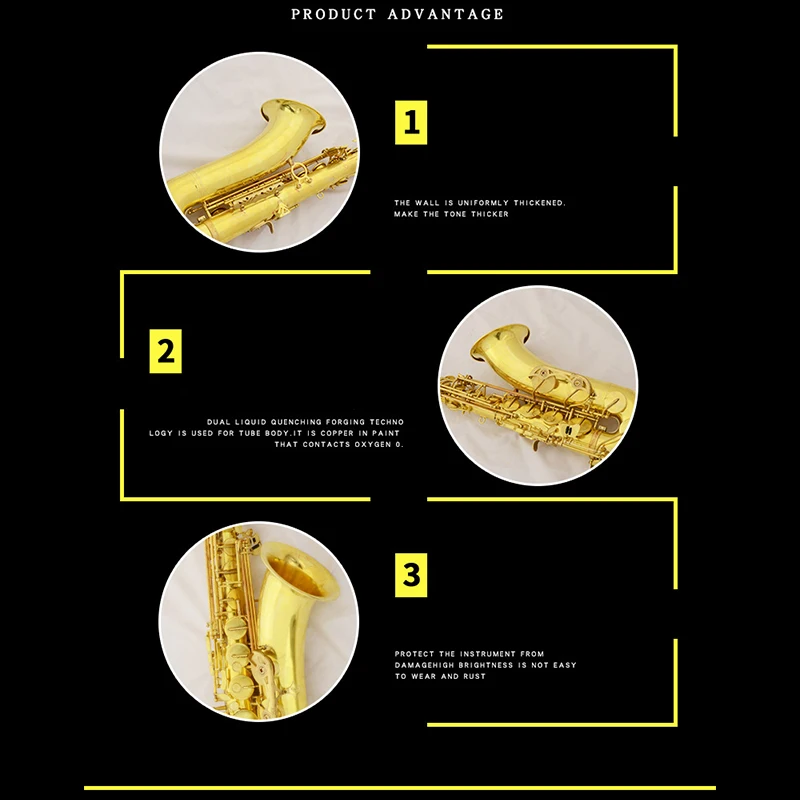 PRODUCT ADVANTAGE

1

THE WALL IS UNIFORMLY THICKENED. MAKE THE TONE THICKER

2

DUAL LIQUID QUENCHING FORGING TECHNO LOGY IS USED FOR TUBE BODY.IT IS COPPER IN PAINT THAT CONTACTS OXYGEN 0.

3

PROTECT THE INSTRUMENT FROM DAMAGEHIGH BRIGHTNESS IS NOT EASY TO WEAR AND RUST