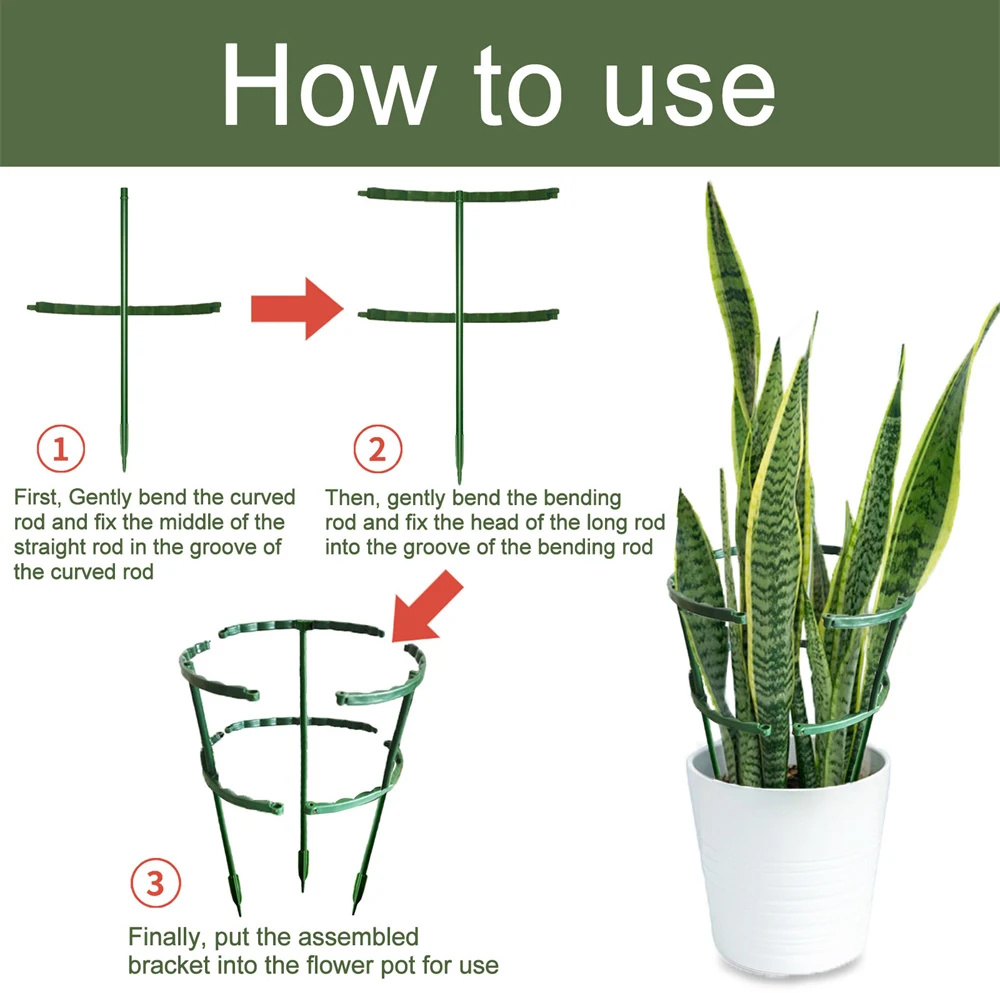 How to use

1

First, Gently bend the curved rod and fix the middle of the straight rod in the groove of the curved rod

2

Then, gently bend the bending rod and fix the head of the long rod into the groove of the bending rod

3

Finally, put the assembled bracket into the flower pot for use