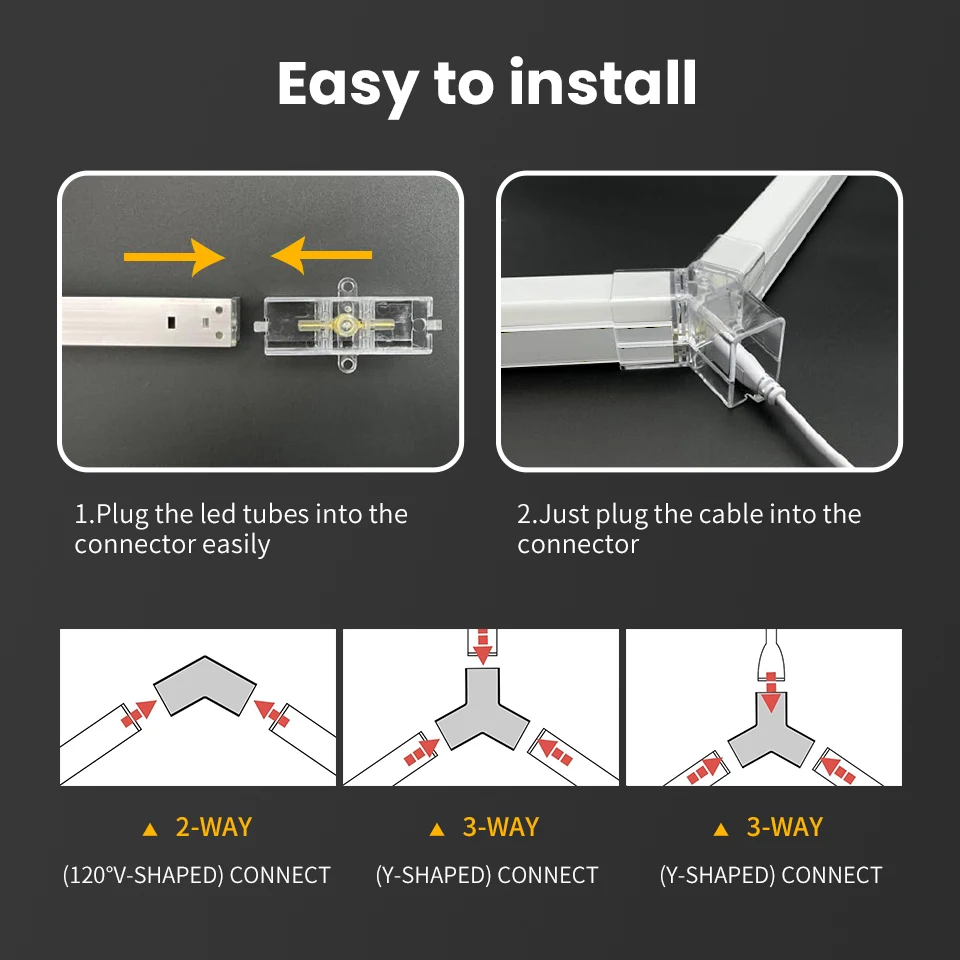 Easy to install

1.Plug the led tubes into the connector easily

2.Just plug the cable into the connector

▲ 2-WAY

(120°V-SHAPED) CONNECT

▲ 3-WAY

(Y-SHAPED) CONNECT

▲ 3-WAY

(Y-SHAPED) CONNECT