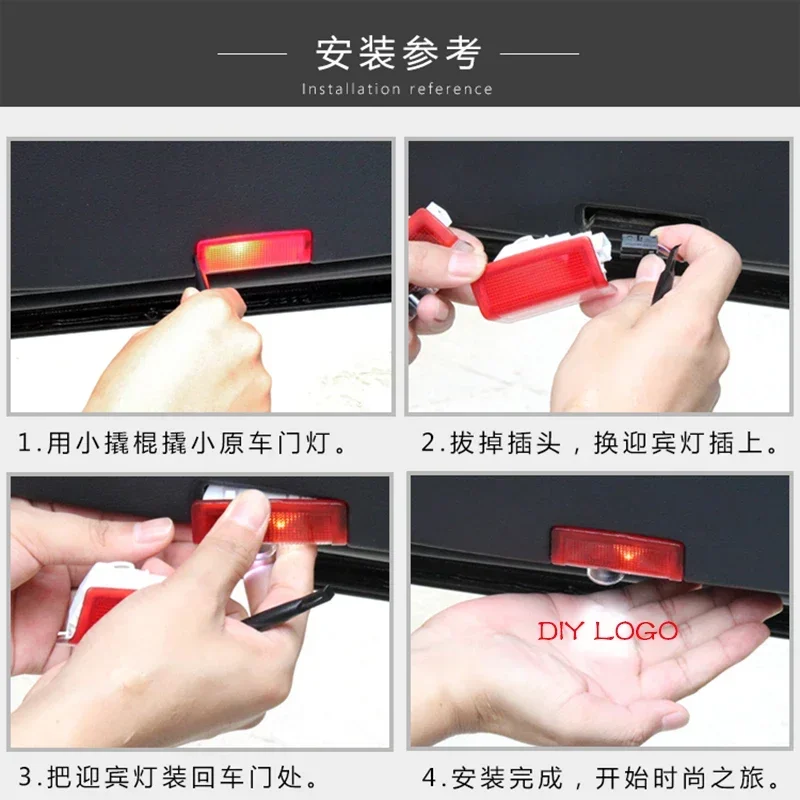 安装参考
Installation reference

1.用小撬棍撬小原车门灯。

2.拔掉插头，换迎宾灯插上。

3.把迎宾灯装回车门处。

DIY LOGO

4.安装完成，开始时尚之旅。