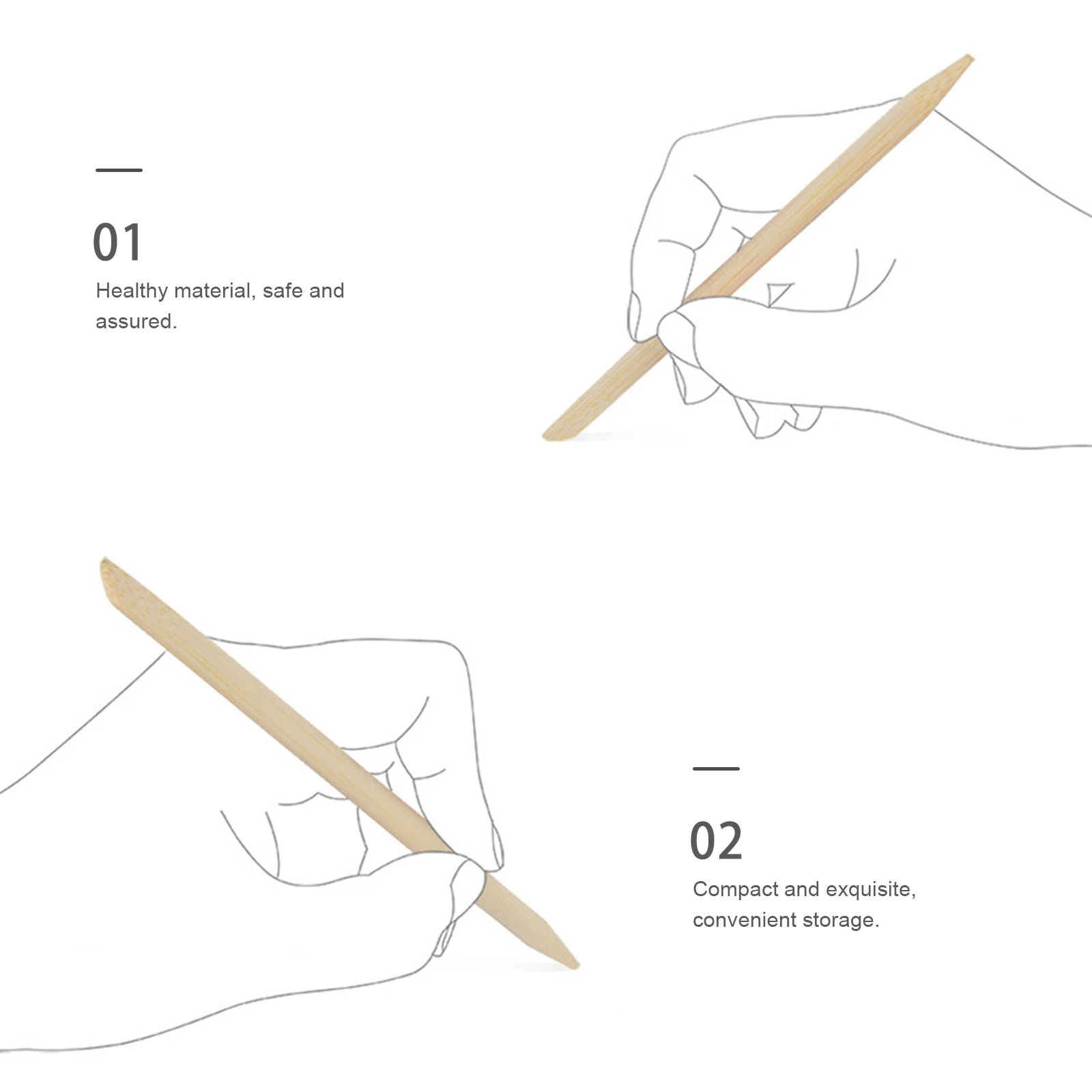 01
Healthy material, safe and assured.

02
Compact and exquisite, convenient storage.