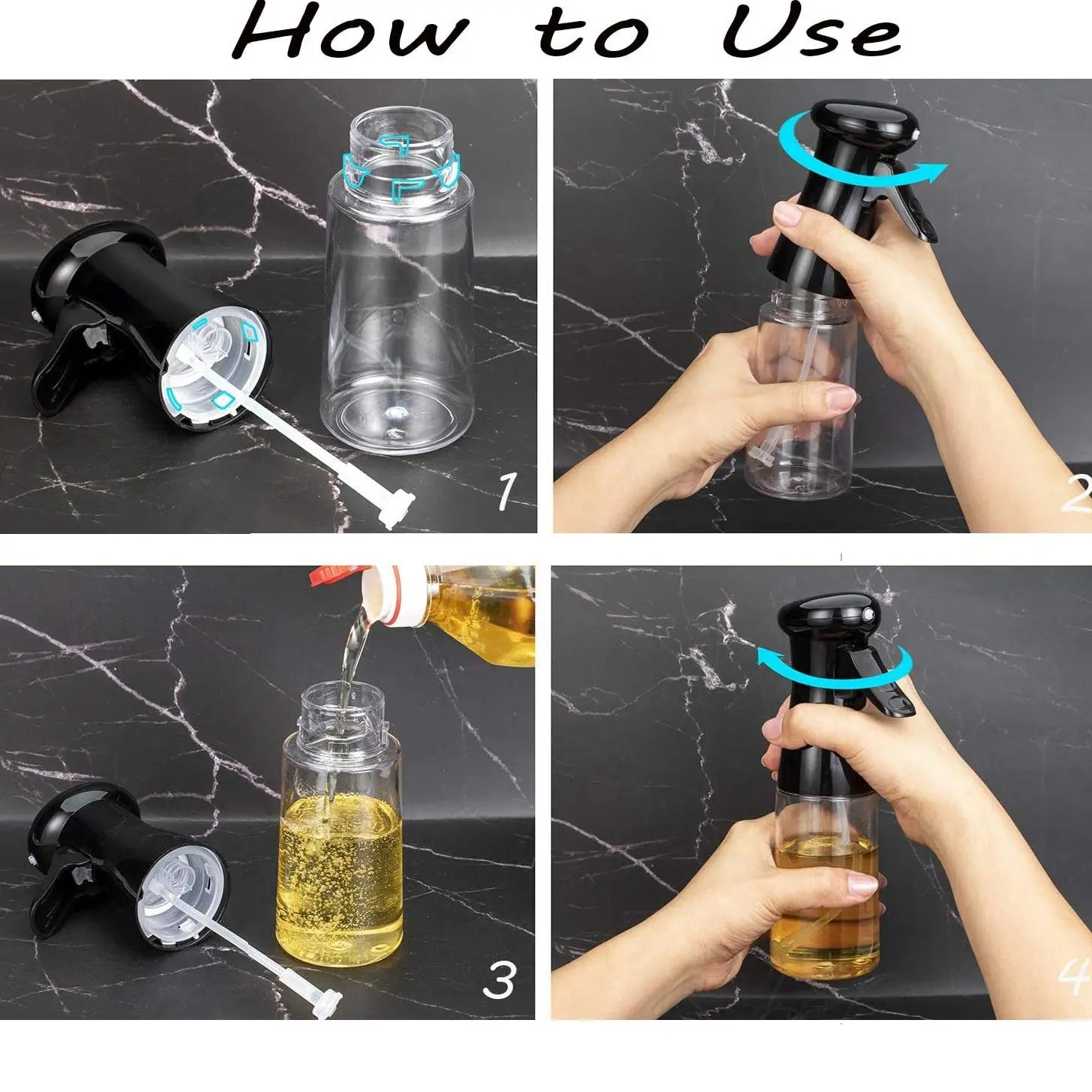 How to Use

1

2

3

4