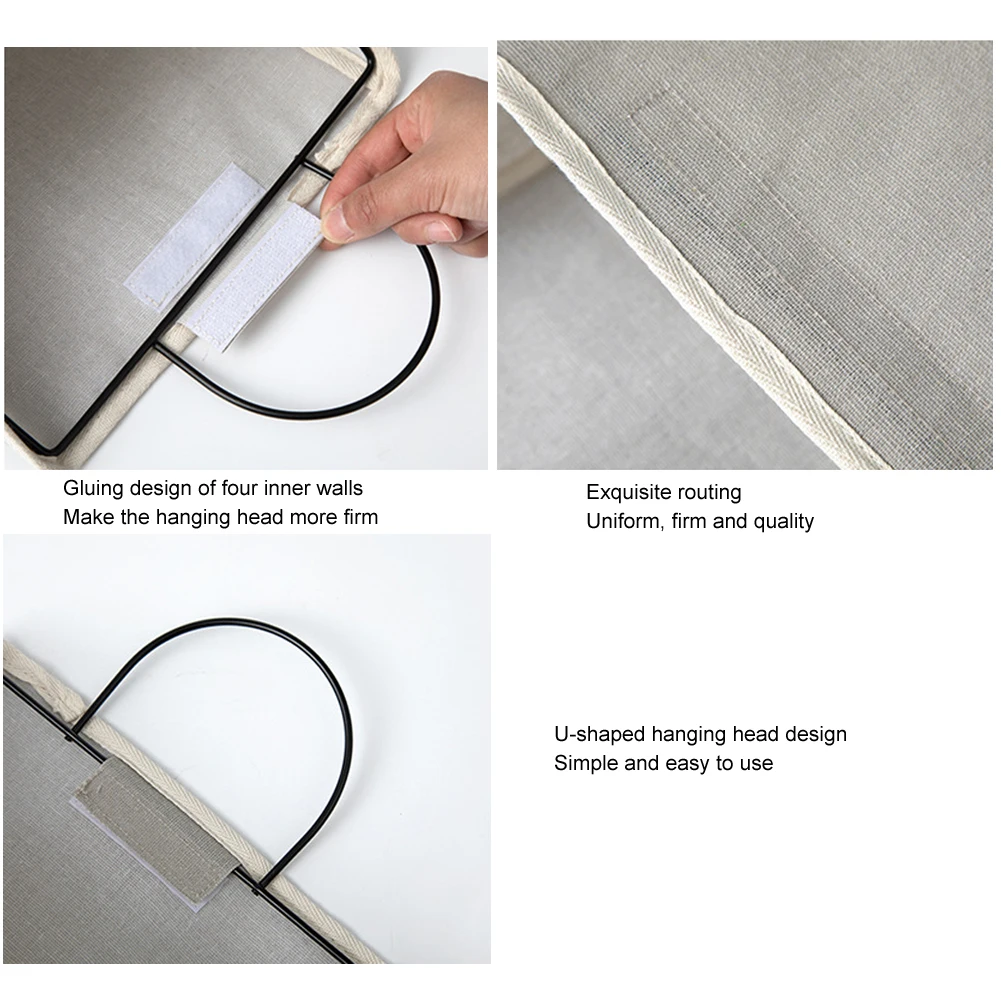 Gluing design of four inner walls
Make the hanging head more firm

Exquisite routing
Uniform, firm and quality

U-shaped hanging head design
Simple and easy to use