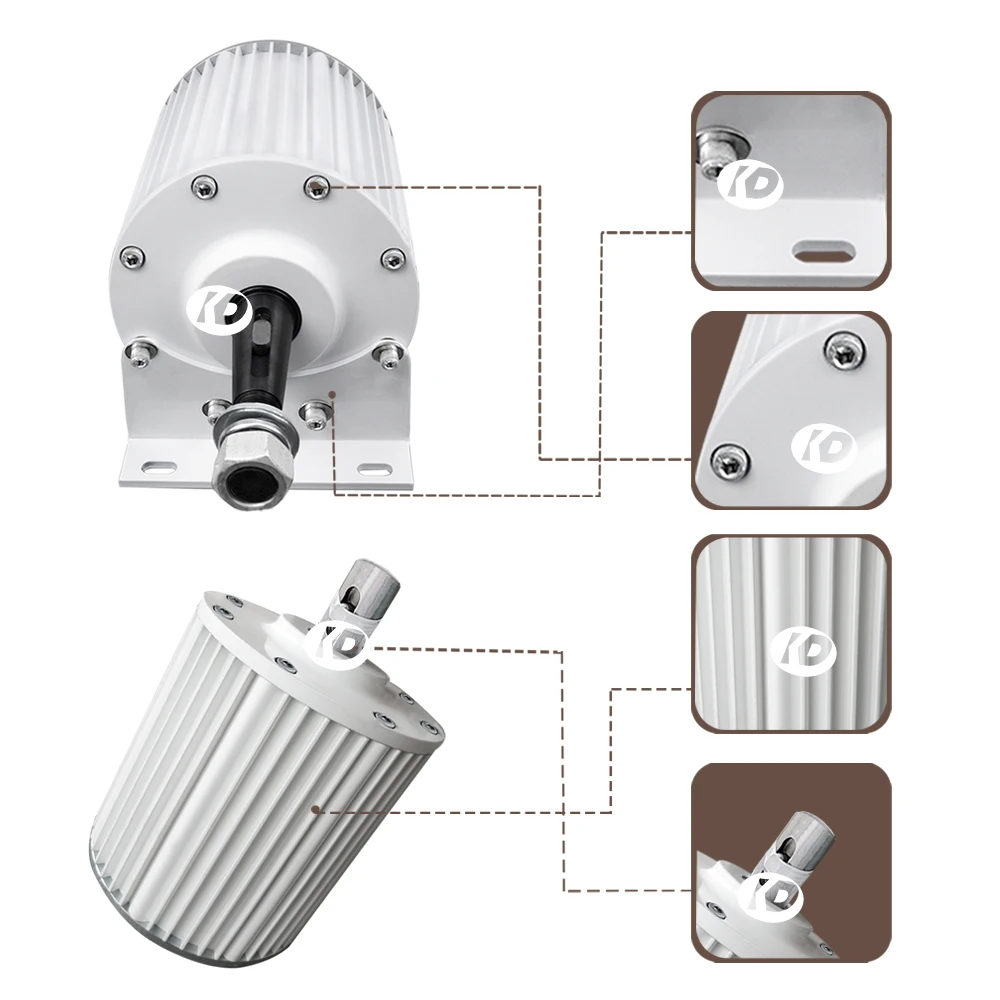 KD
KD
KD
KD
KD
KD