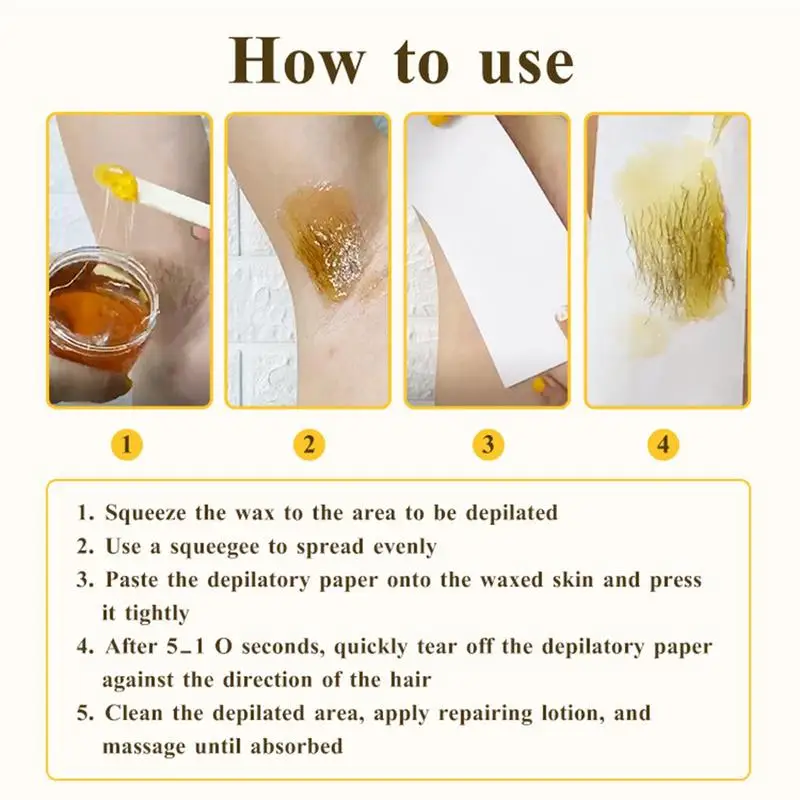 How to use

1

2

3

4

1. Squeeze the wax to the area to be depilated
2. Use a squeegee to spread evenly
3. Paste the depilatory paper onto the waxed skin and press it tightly
4. After 5_1 O seconds, quickly tear off the depilatory paper against the direction of the hair
5. Clean the depilated area, apply repairing lotion, and massage until absorbed