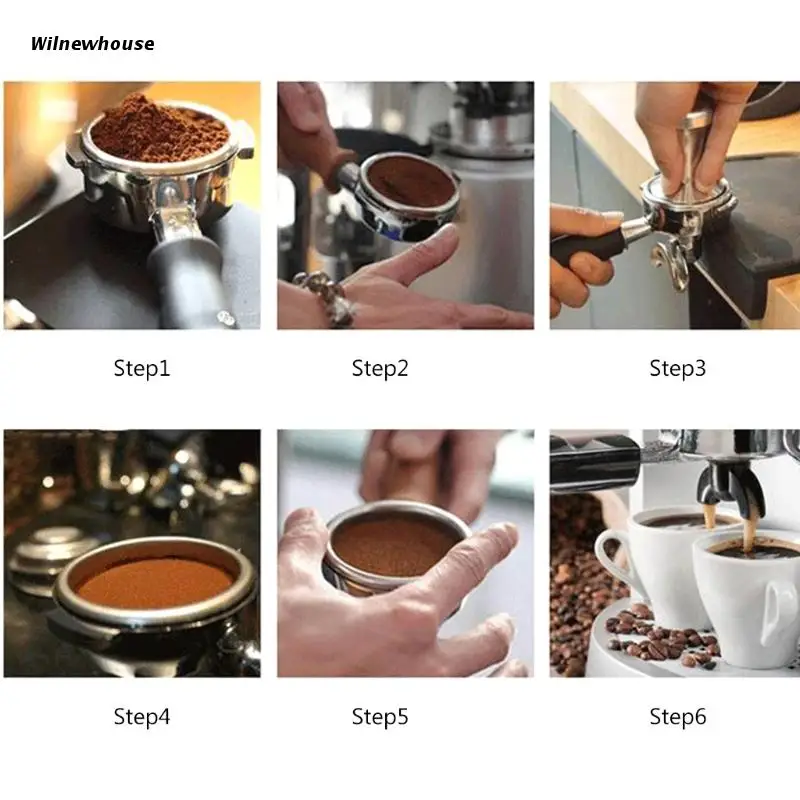 Wilnewhouse

Step1

Step2

Step3

Step4

Step5

Step6