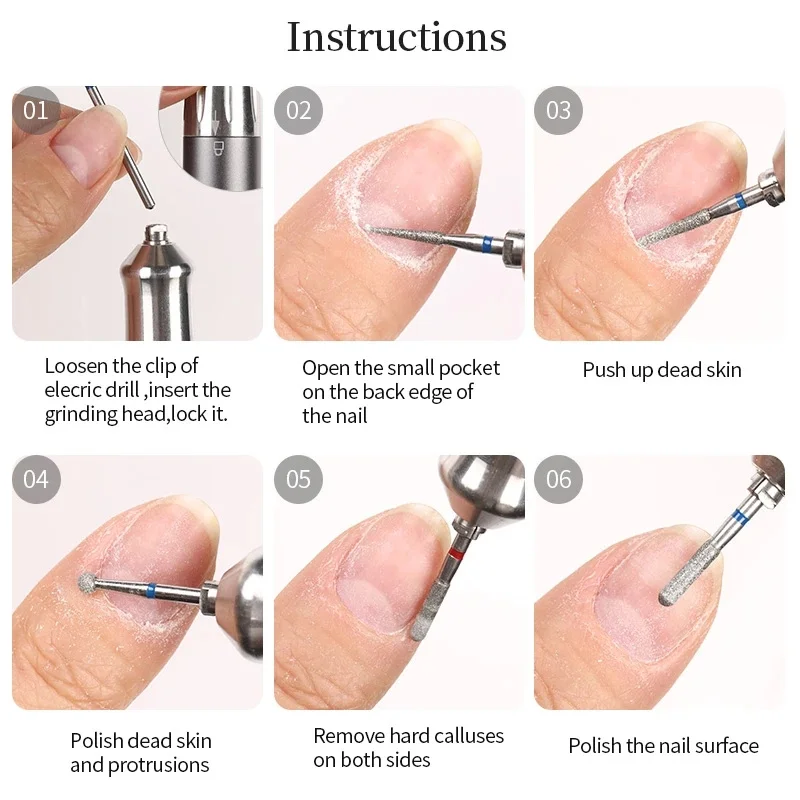 Instructions

01

Loosen the clip of elecric drill ,insert the grinding head,lock it.

02

Open the small pocket on the back edge of the nail

03

Push up dead skin

04

Polish dead skin and protrusions

05

Remove hard calluses on both sides

06

Polish the nail surface