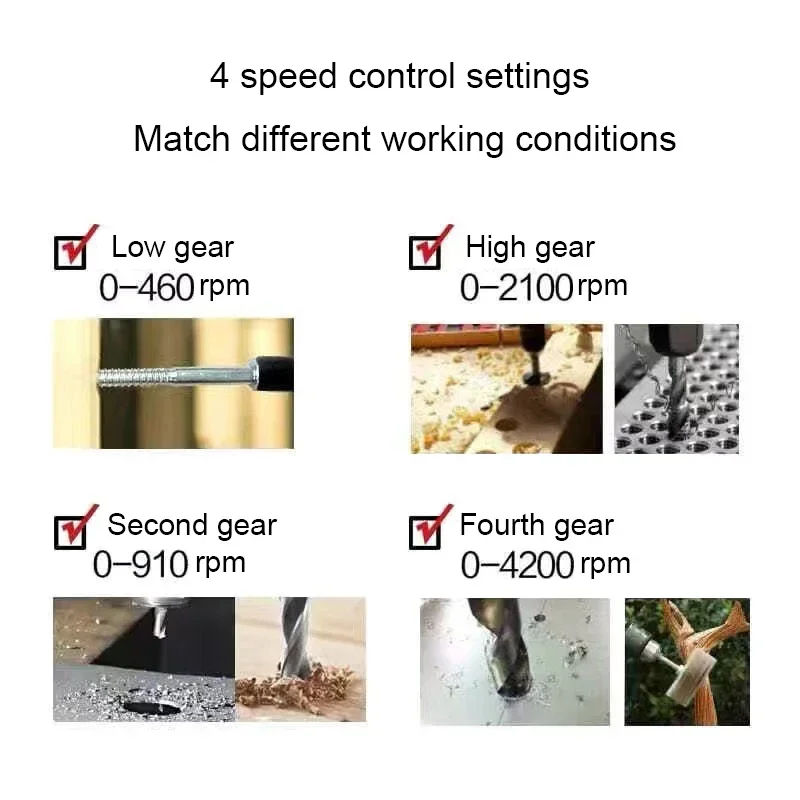 4 speed control settings
Match different working conditions

Low gear
0–460 rpm

High gear
0–2100 rpm

Second gear
0–910 rpm

Fourth gear
0–4200 rpm