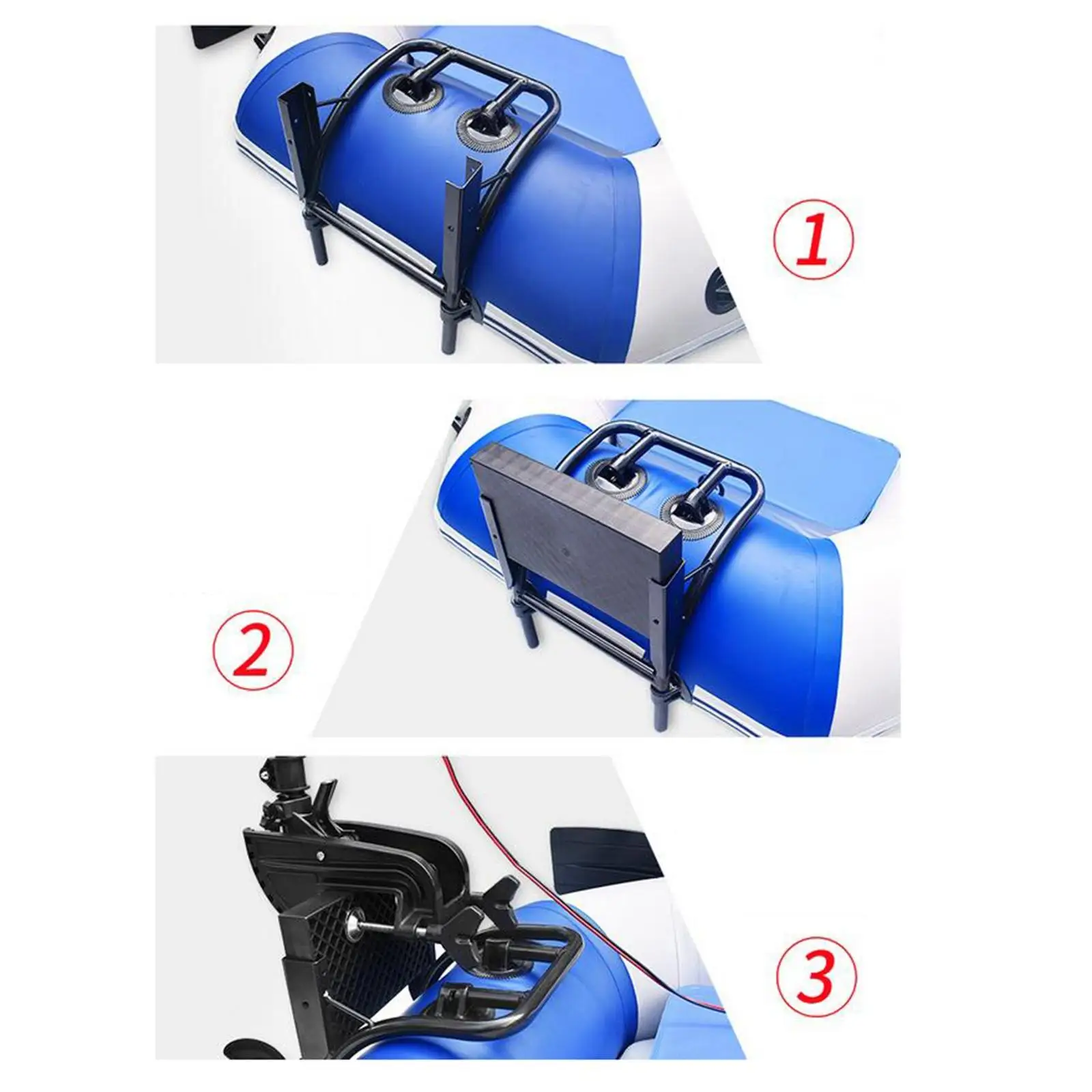 1

2

3