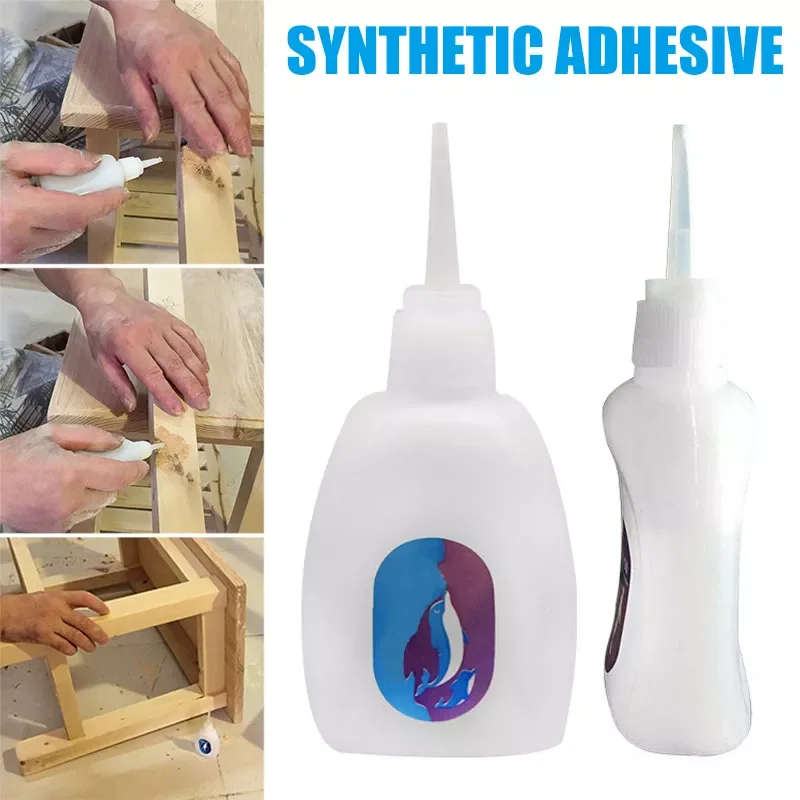 SYNTHETIC ADHESIVE