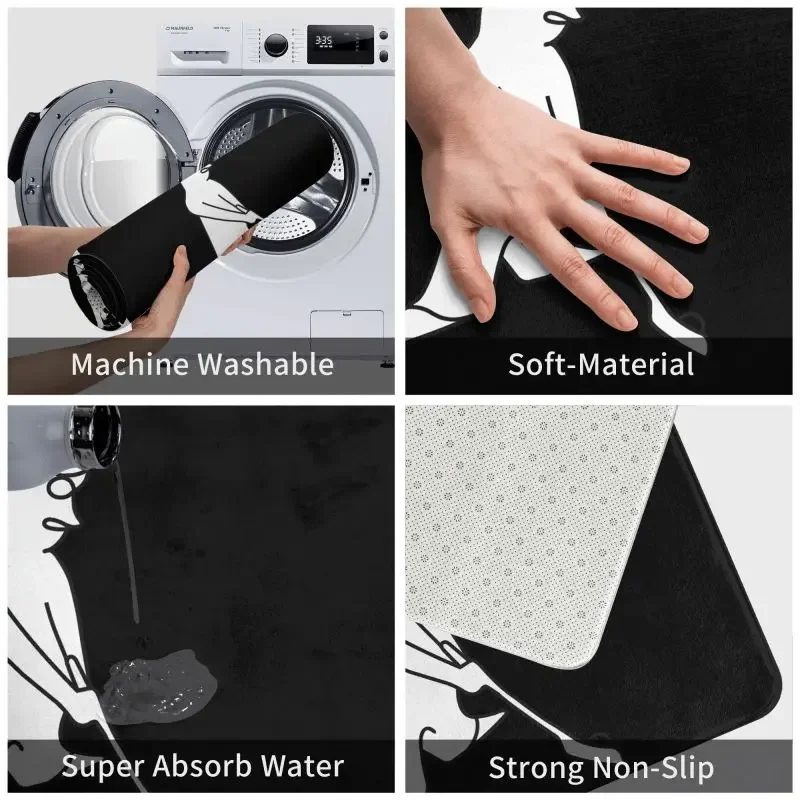 MAUNFELD

3:35

Machine Washable

Soft-Material

Super Absorb Water

Strong Non-Slip