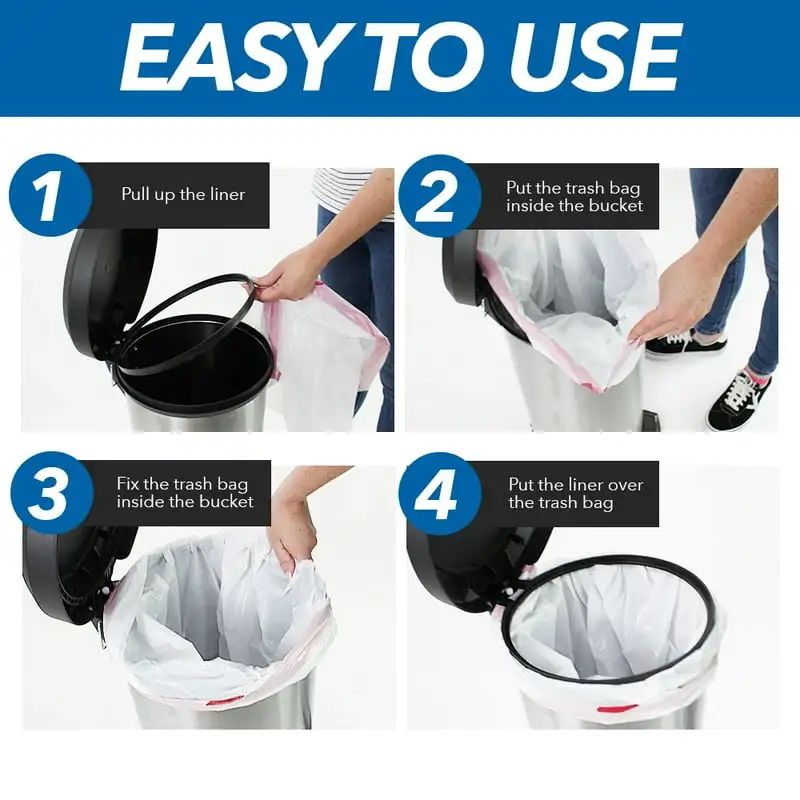 EASY TO USE

1 Pull up the liner

2 Put the trash bag inside the bucket

3 Fix the trash bag inside the bucket

4 Put the liner over the trash bag