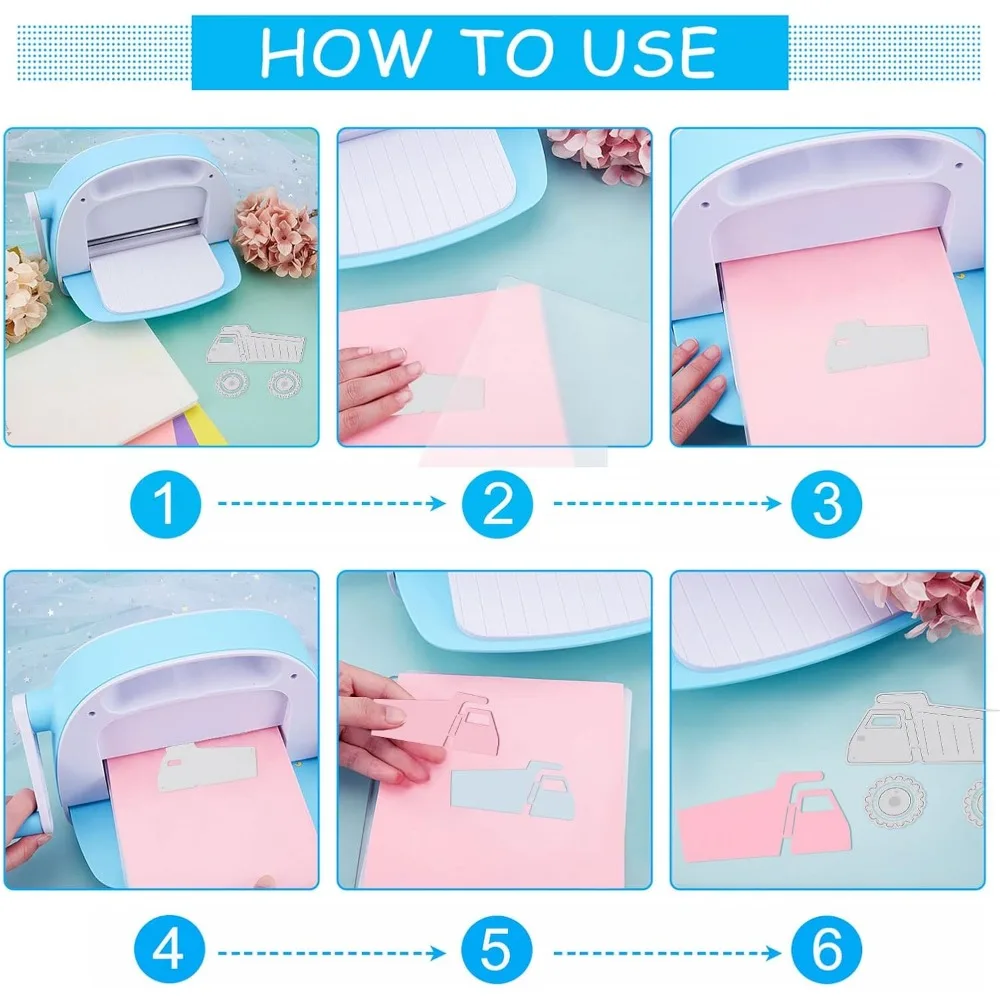 HOW TO USE

1

2

3

4

5

6