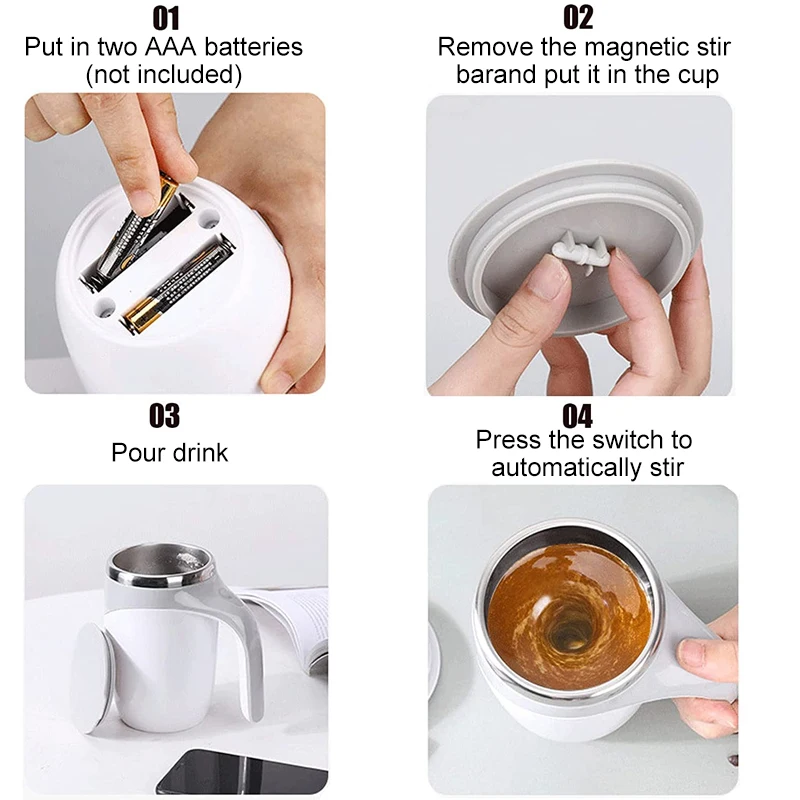 01
Put in two AAA batteries (not included)

02
Remove the magnetic stir barand put it in the cup

03
Pour drink

04
Press the switch to automatically stir