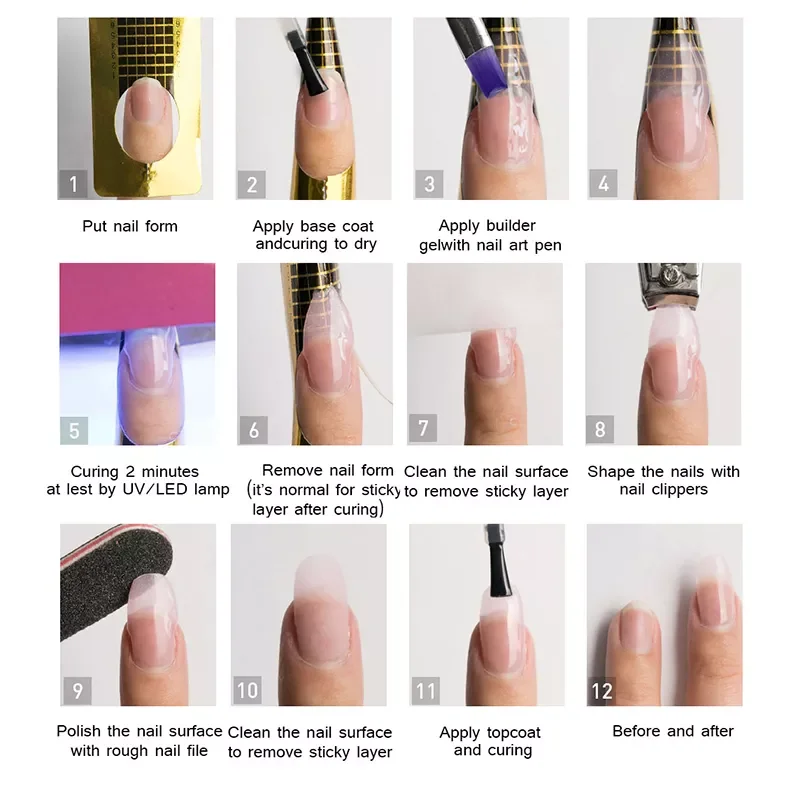 1

Put nail form

2

Apply base coat andcuring to dry

3

Apply builder gelwith nail art pen

4

5

Curing 2 minutes at lest by UV/LED lamp

6

Remove nail form (it's normal for sticky layer after curing)

7

Clean the nail surface to remove sticky layer

8

Shape the nails with nail clippers

9

Polish the nail surface with rough nail file

10

Clean the nail surface to remove sticky layer

11

Apply topcoat and curing

12

Before and after