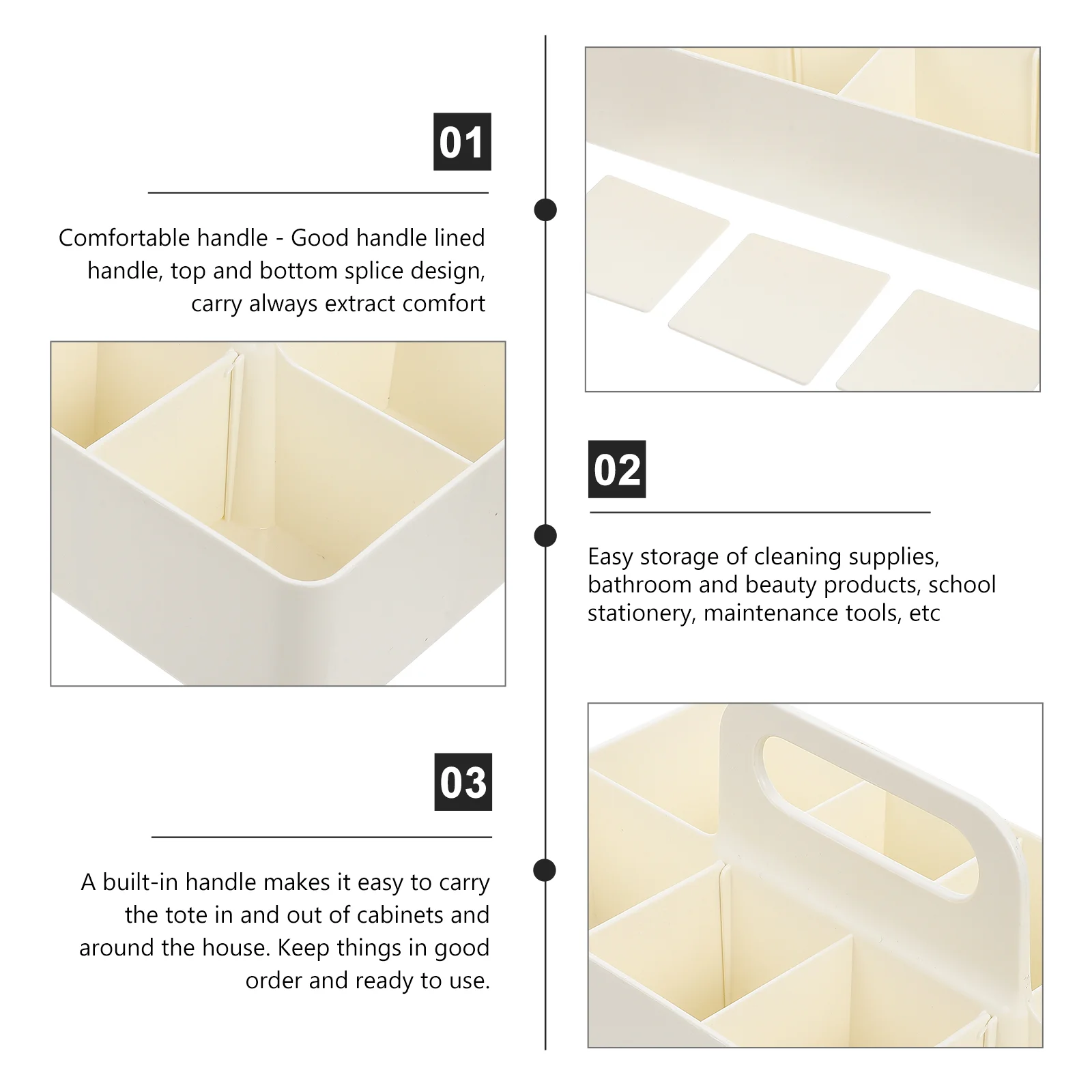 01

Comfortable handle - Good handle lined handle, top and bottom splice design, carry always extract comfort

02

Easy storage of cleaning supplies, bathroom and beauty products, school stationery, maintenance tools, etc

03

A built-in handle makes it easy to carry the tote in and out of cabinets and around the house. Keep things in good order and ready to use.