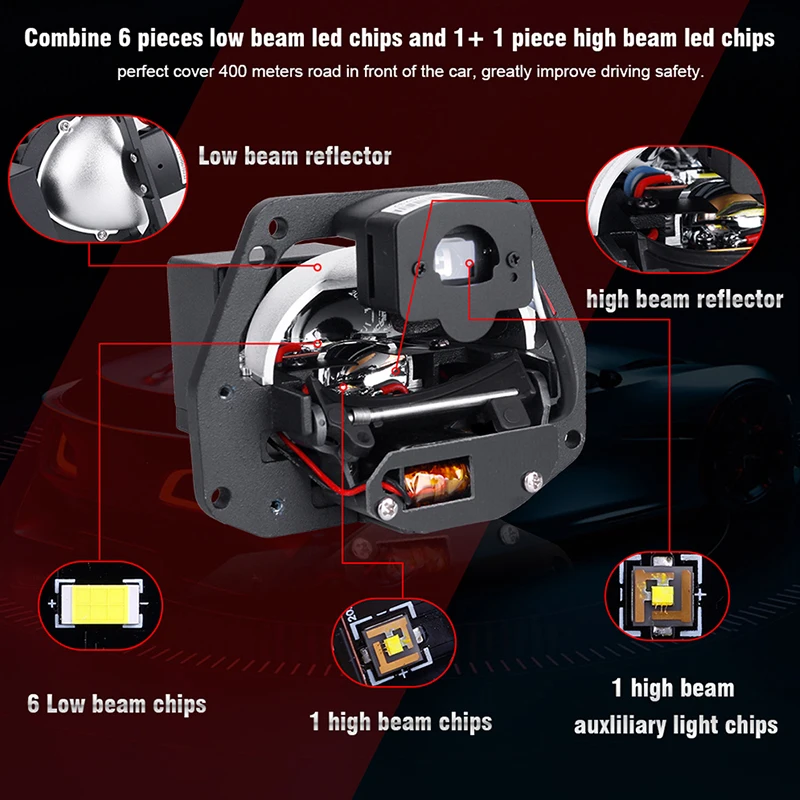 Combine 6 pieces low beam led chips and 1+ 1 piece high beam led chips

perfect cover 400 meters road in front of the car, greatly improve driving safety.

Low beam reflector

high beam reflector

6 Low beam chips

1 high beam chips

1 high beam auxliliary light chips