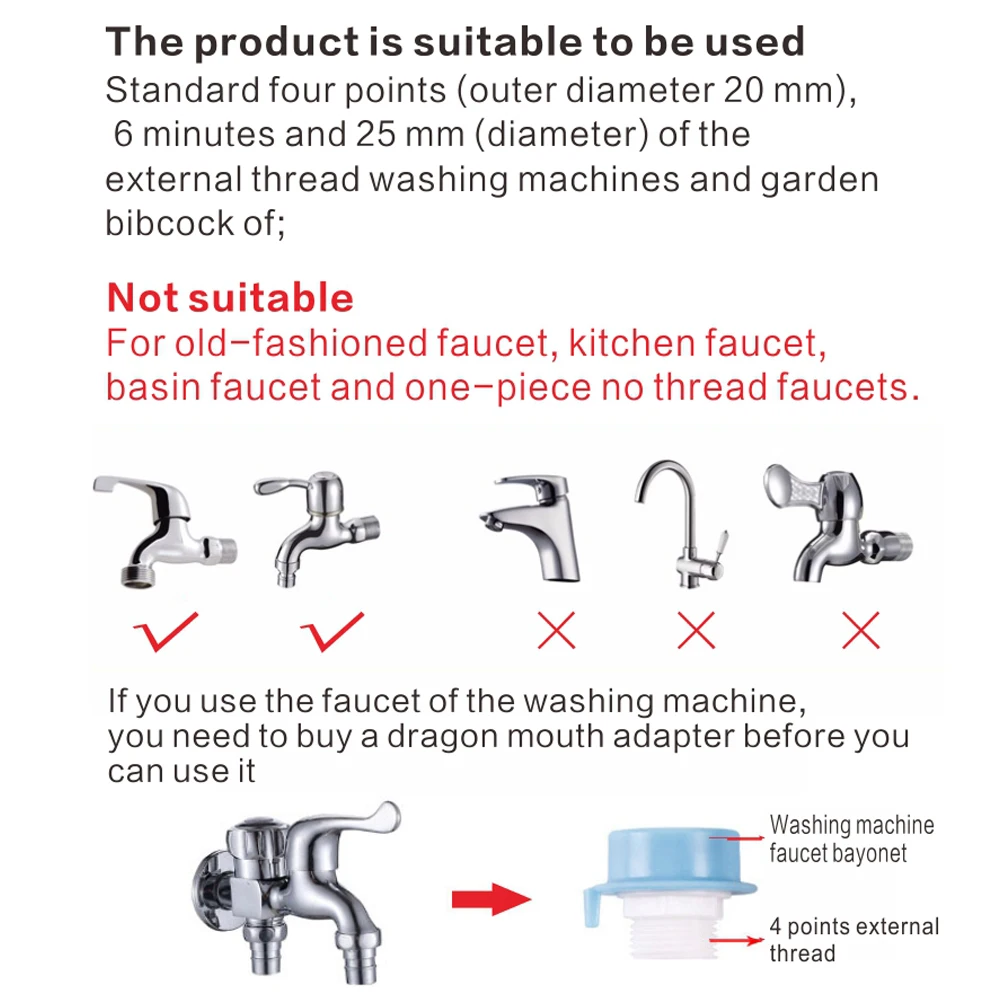 The product is suitable to be used
Standard four points (outer diameter 20 mm), 6 minutes and 25 mm (diameter) of the external thread washing machines and garden bibcock of;

Not suitable
For old-fashioned faucet, kitchen faucet, basin faucet and one-piece no thread faucets.

If you use the faucet of the washing machine, you need to buy a dragon mouth adapter before you can use it

Washing machine faucet bayonet

4 points external thread