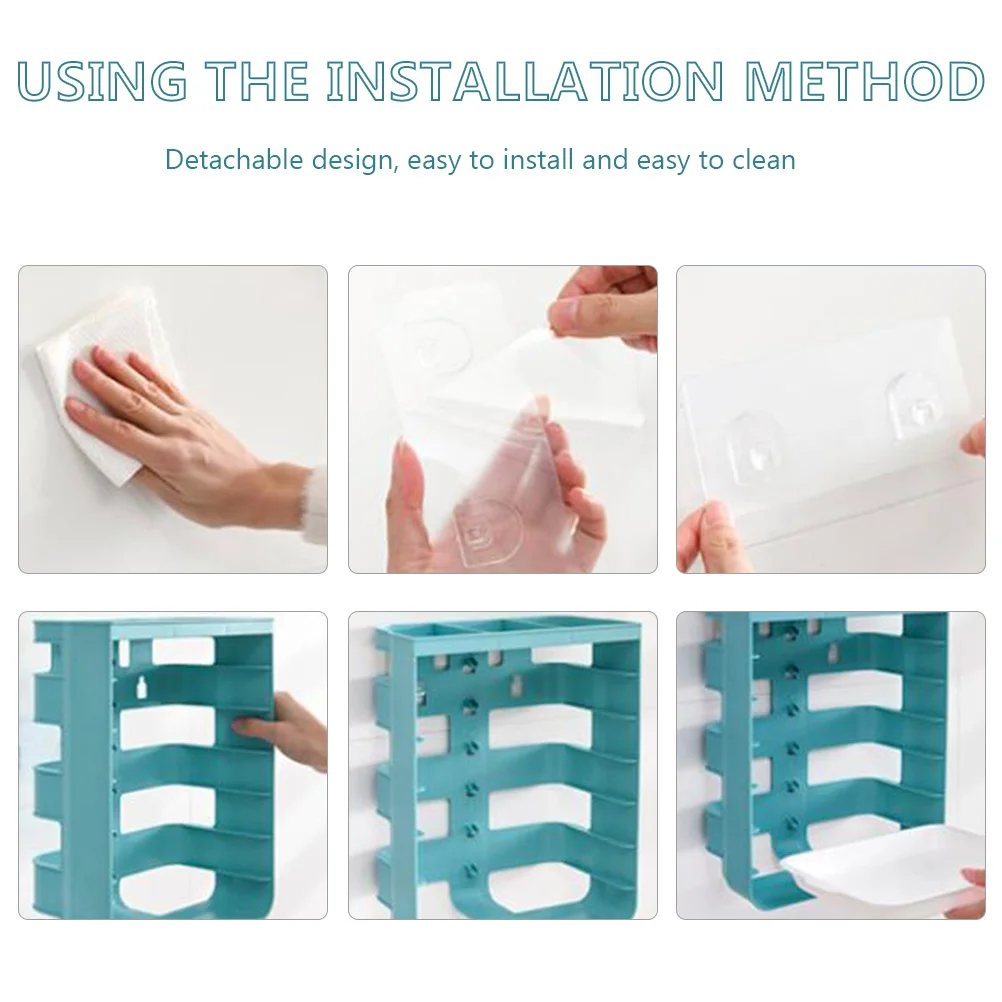 USING THE INSTALLATION METHOD

Detachable design, easy to install and easy to clean