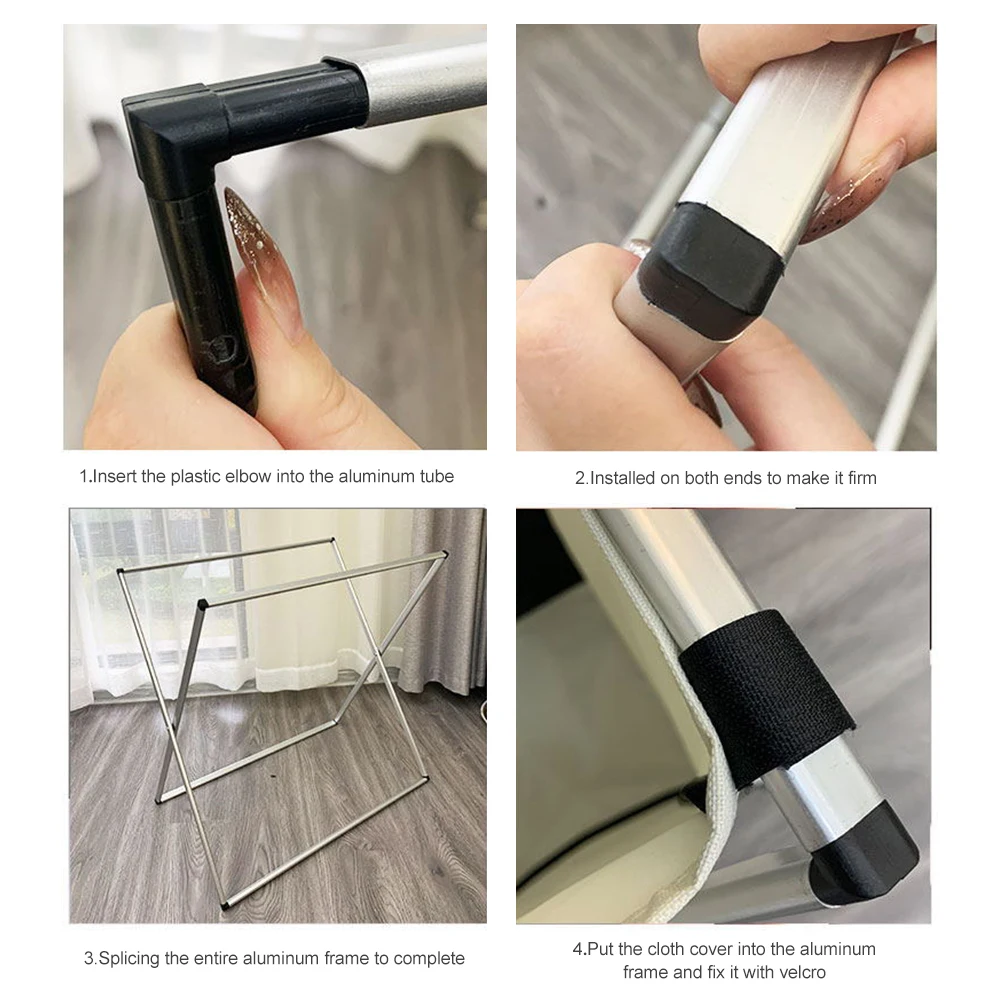 1.Insert the plastic elbow into the aluminum tube

2.Installed on both ends to make it firm

3.Splicing the entire aluminum frame to complete

4.Put the cloth cover into the aluminum frame and fix it with velcro