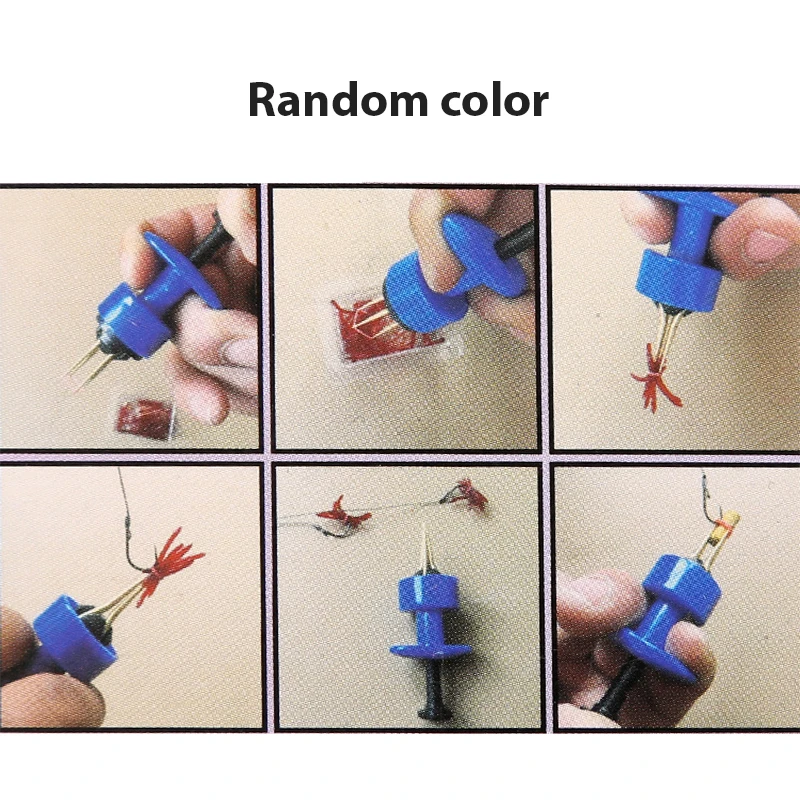 Random color