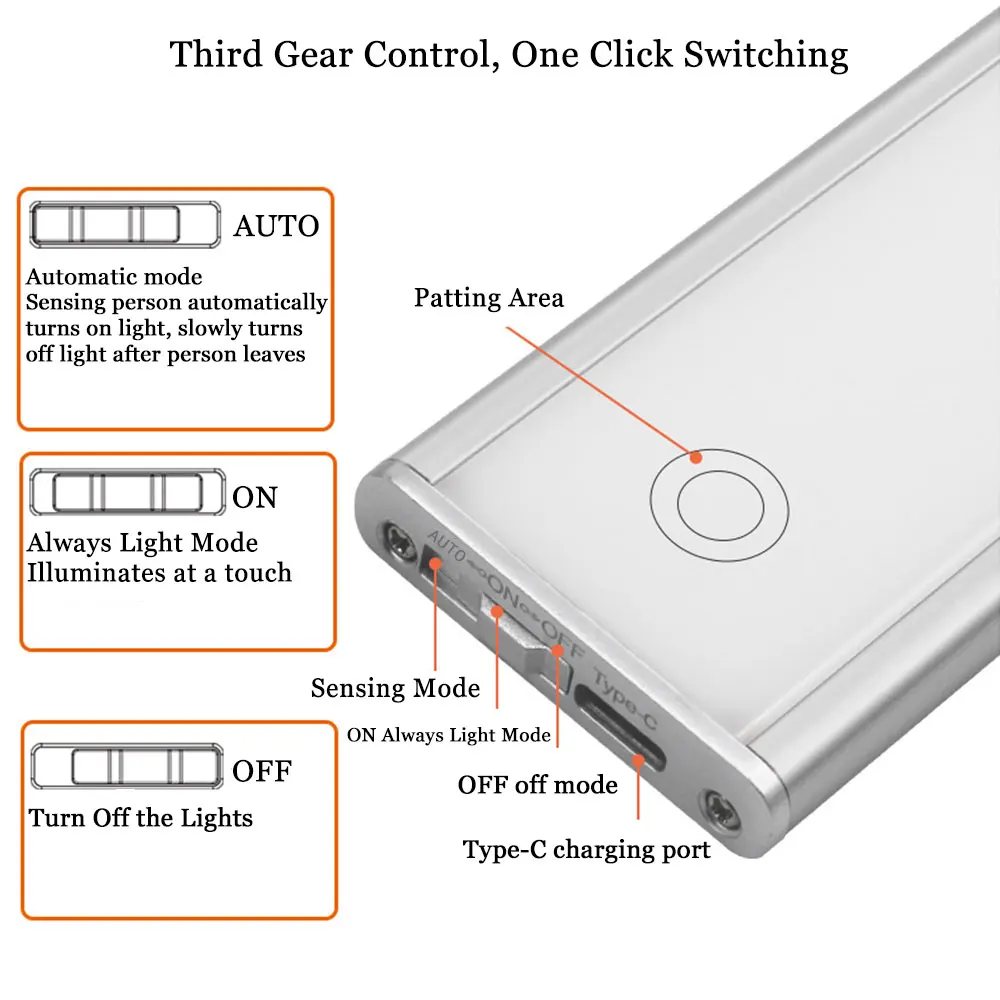 Third Gear Control, One Click Switching

AUTO

Automatic mode
Sensing person automatically turns on light, slowly turns off light after person leaves

ON

Always Light Mode
Illuminates at a touch

OFF

Turn Off the Lights

Patting Area

AUTO ON OFF Type-C

Sensing Mode

ON Always Light Mode

OFF off mode

Type-C charging port