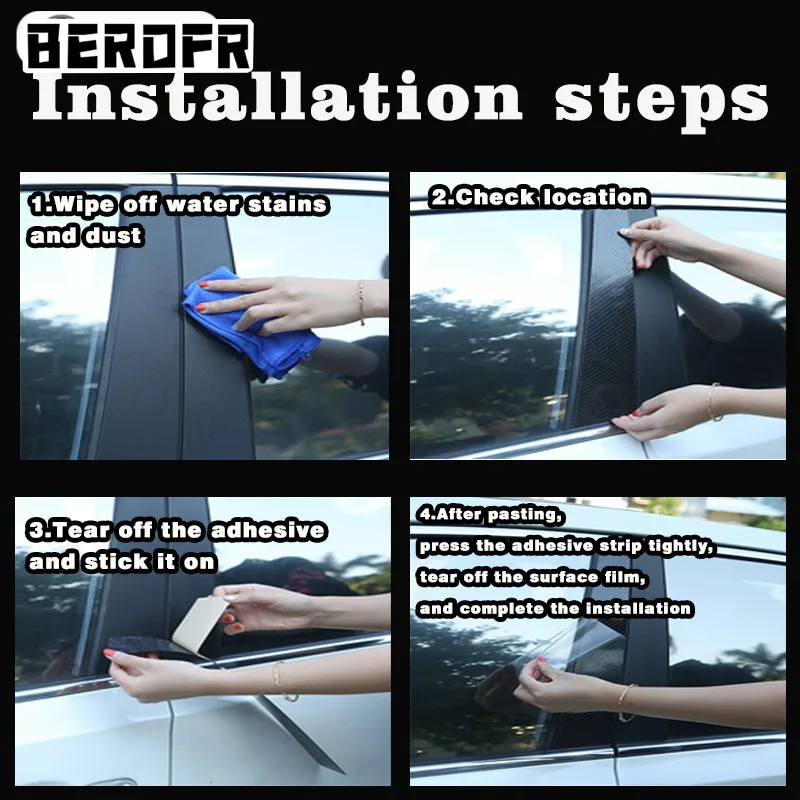 BERDFR
Installation steps

1.Wipe off water stains and dust

2.Check location

3.Tear off the adhesive and stick it on

4.After pasting, press the adhesive strip tightly, tear off the surface film, and complete the installation