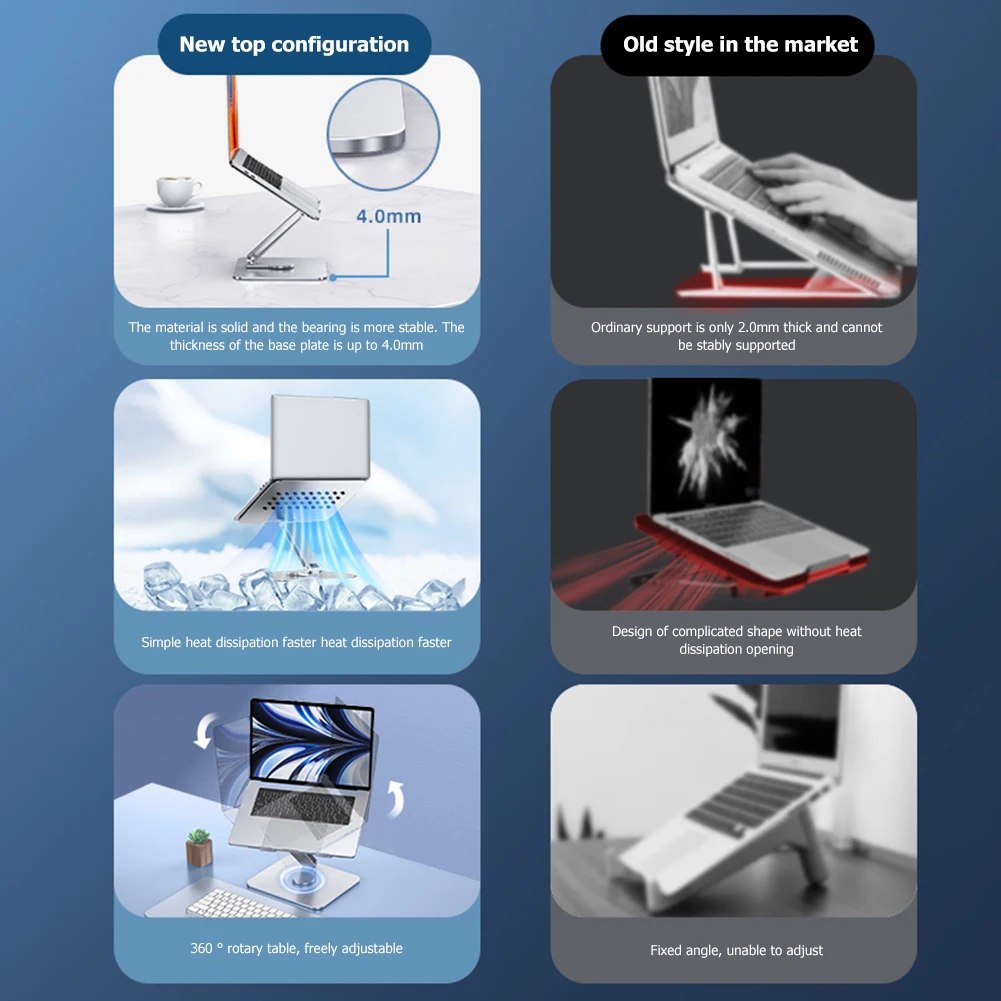 New top configuration

4.0mm

The material is solid and the bearing is more stable. The thickness of the base plate is up to 4.0mm

Simple heat dissipation faster heat dissipation faster

360 ° rotary table, freely adjustable

Old style in the market

Ordinary support is only 2.0mm thick and cannot be stably supported

Design of complicated shape without heat dissipation opening

Fixed angle, unable to adjust