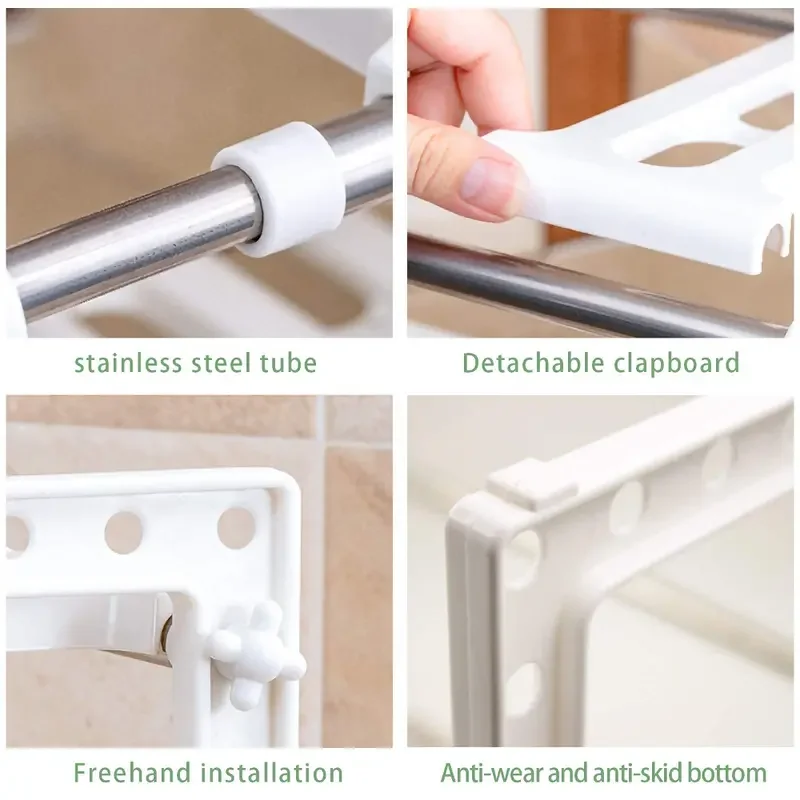 stainless steel tube

Detachable clapboard

Freehand installation

Anti-wear and anti-skid bottom