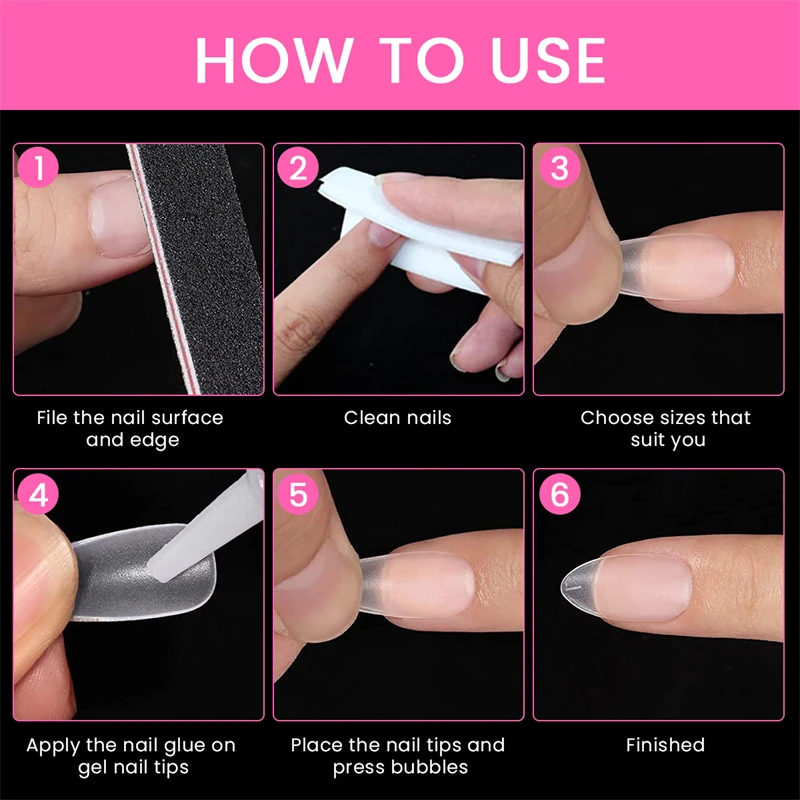 HOW TO USE

1

File the nail surface and edge

2

Clean nails

3

Choose sizes that suit you

4

Apply the nail glue on gel nail tips

5

Place the nail tips and press bubbles

6

Finished