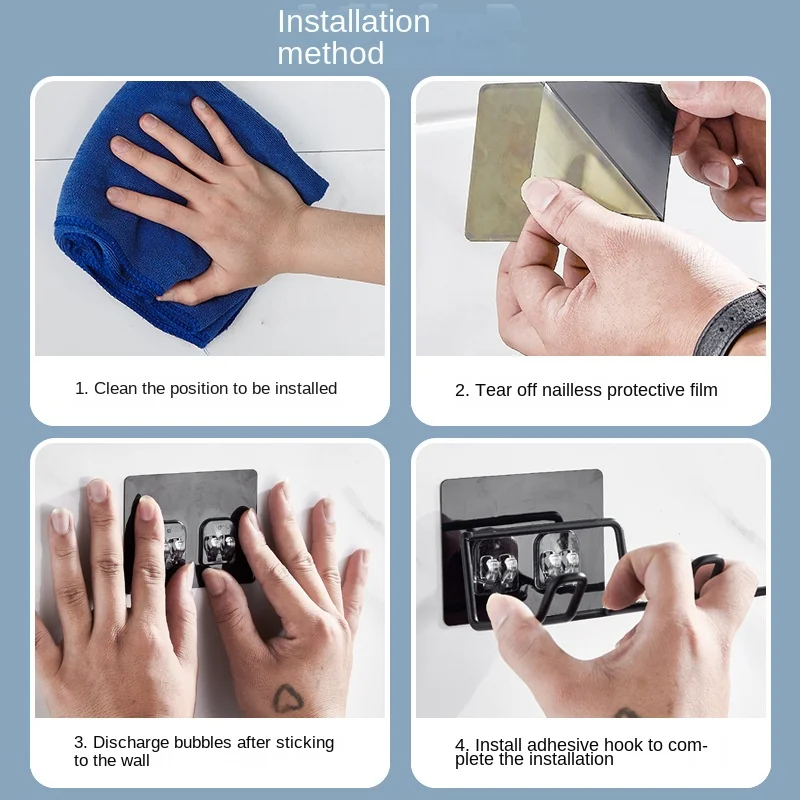 Installation method

1. Clean the position to be installed

2. Tear off nailless protective film

3. Discharge bubbles after sticking to the wall

4. Install adhesive hook to complete the installation