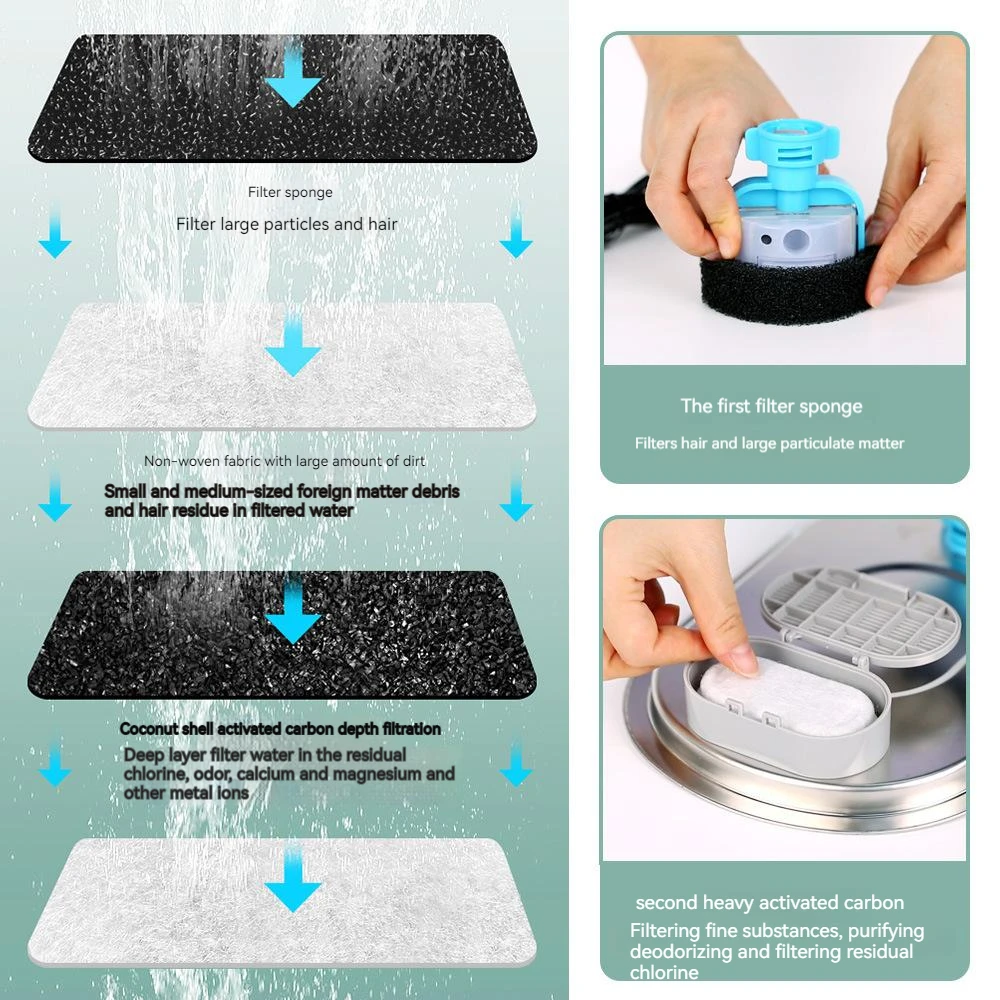 Filter sponge

Filter large particles and hair

Non-woven fabric with large amount of dirt

Small and medium-sized foreign matter debris and hair residue in filtered water

Coconut shell activated carbon depth filtration

Deep layer filter water in the residual chlorine, odor, calcium and magnesium and other metal ions

The first filter sponge

Filters hair and large particulate matter

second heavy activated carbon

Filtering fine substances, purifying deodorizing and filtering residual chlorine